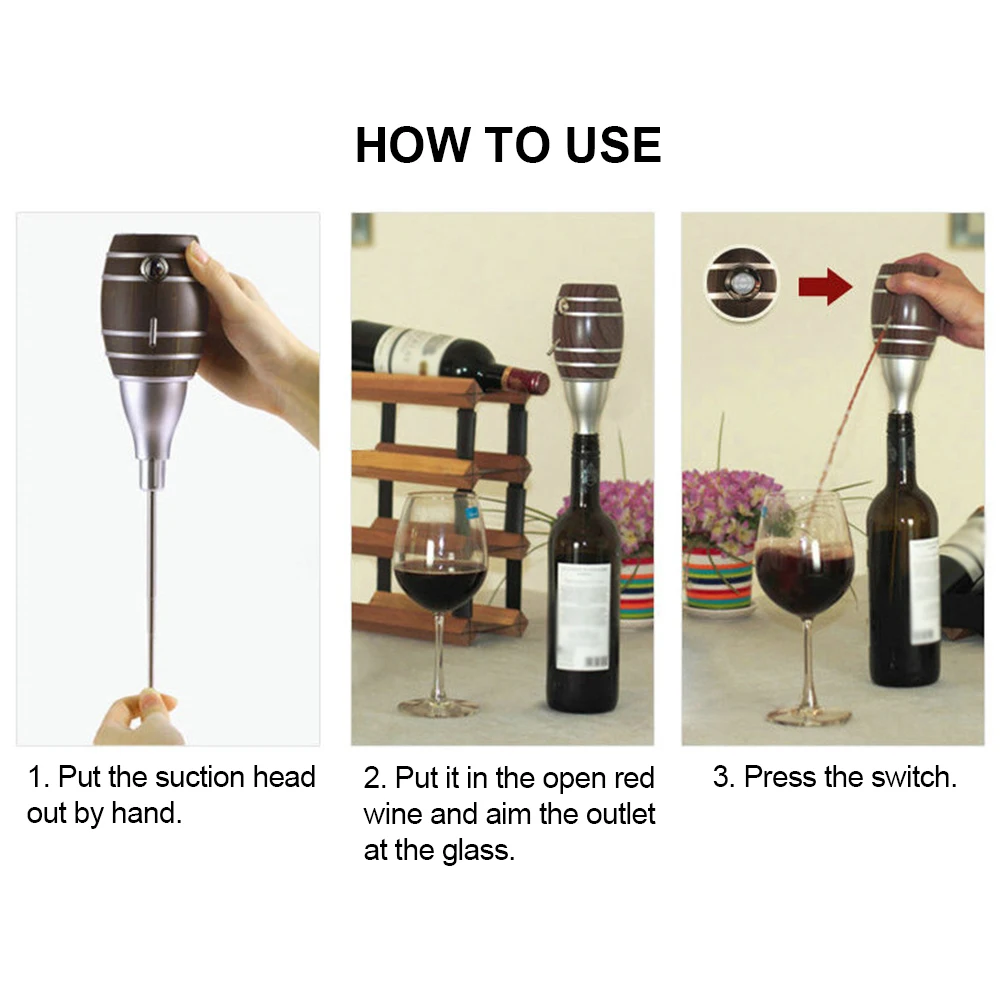 HOW TO USE

1. Put the suction head out by hand.

2. Put it in the open red wine and aim the outlet at the glass.

3. Press the switch.