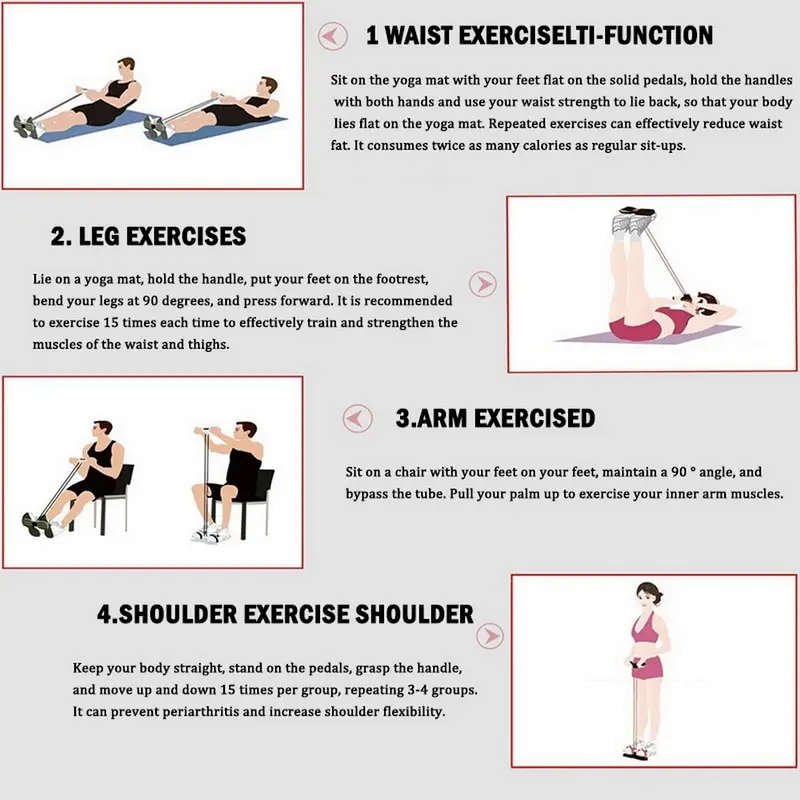 1 WAIST EXERCISELTI-FUNCTION

Sit on the yoga mat with your feet flat on the solid pedals, hold the handles with both hands and use your waist strength to lie back, so that your body lies flat on the yoga mat. Repeated exercises can effectively reduce waist fat. It consumes twice as many calories as regular sit-ups.

2. LEG EXERCISES

Lie on a yoga mat, hold the handle, put your feet on the footrest, bend your legs at 90 degrees, and press forward. It is recommended to exercise 15 times each time to effectively train and strengthen the muscles of the waist and thighs.

3.ARM EXERCISED

Sit on a chair with your feet on your feet, maintain a 90 ° angle, and bypass the tube. Pull your palm up to exercise your inner arm muscles.

4.SHOULDER EXERCISE SHOULDER

Keep your body straight, stand on the pedals, grasp the handle, and move up and down 15 times per group, repeating 3-4 groups. It can prevent periarthritis and increase shoulder flexibility.