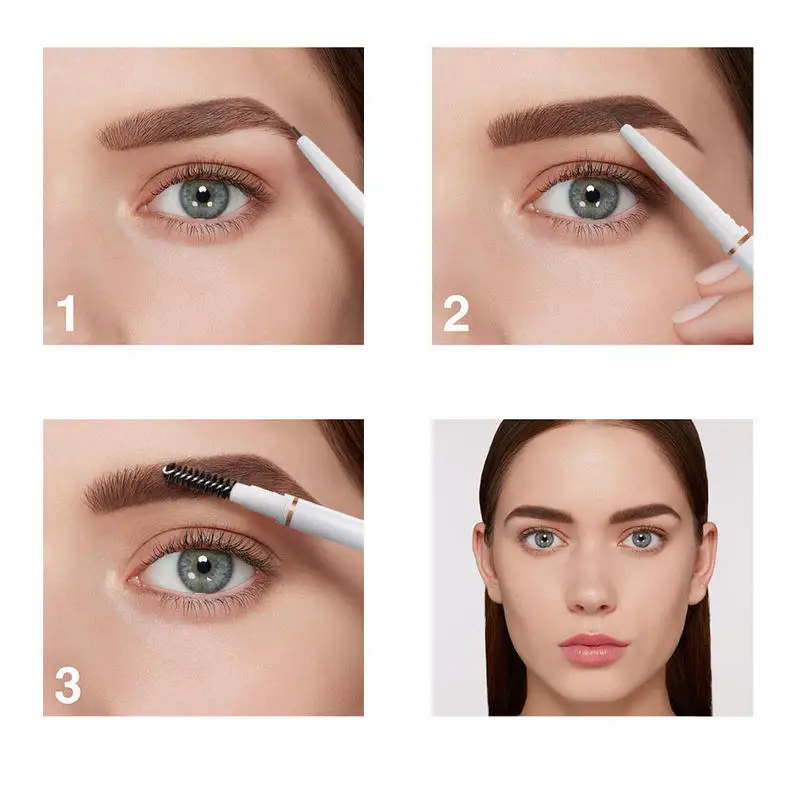 1

2

3