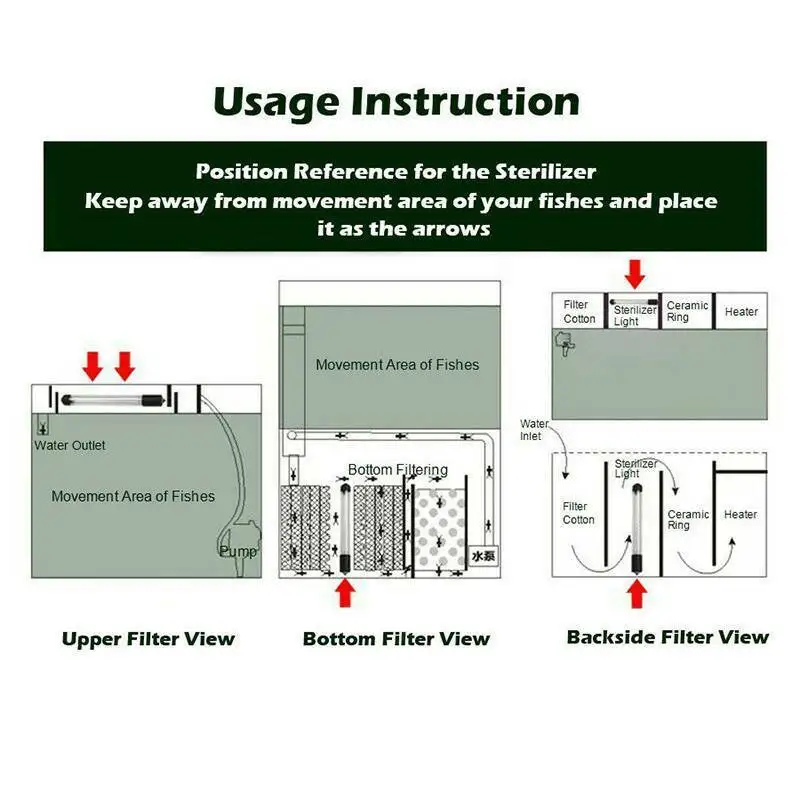 Usage Instruction

Position Reference for the Sterilizer
Keep away from movement area of your fishes and place it as the arrows

Water Outlet
Movement Area of Fishes
Pump

Upper Filter View

Movement Area of Fishes
Bottom Filtering
水泵

Bottom Filter View

Filter Cotton
Sterilizer Light
Ceramic Ring
Heater
Water Inlet
Sterilizer Light
Filter Cotton
Ceramic Ring
Heater

Backside Filter View