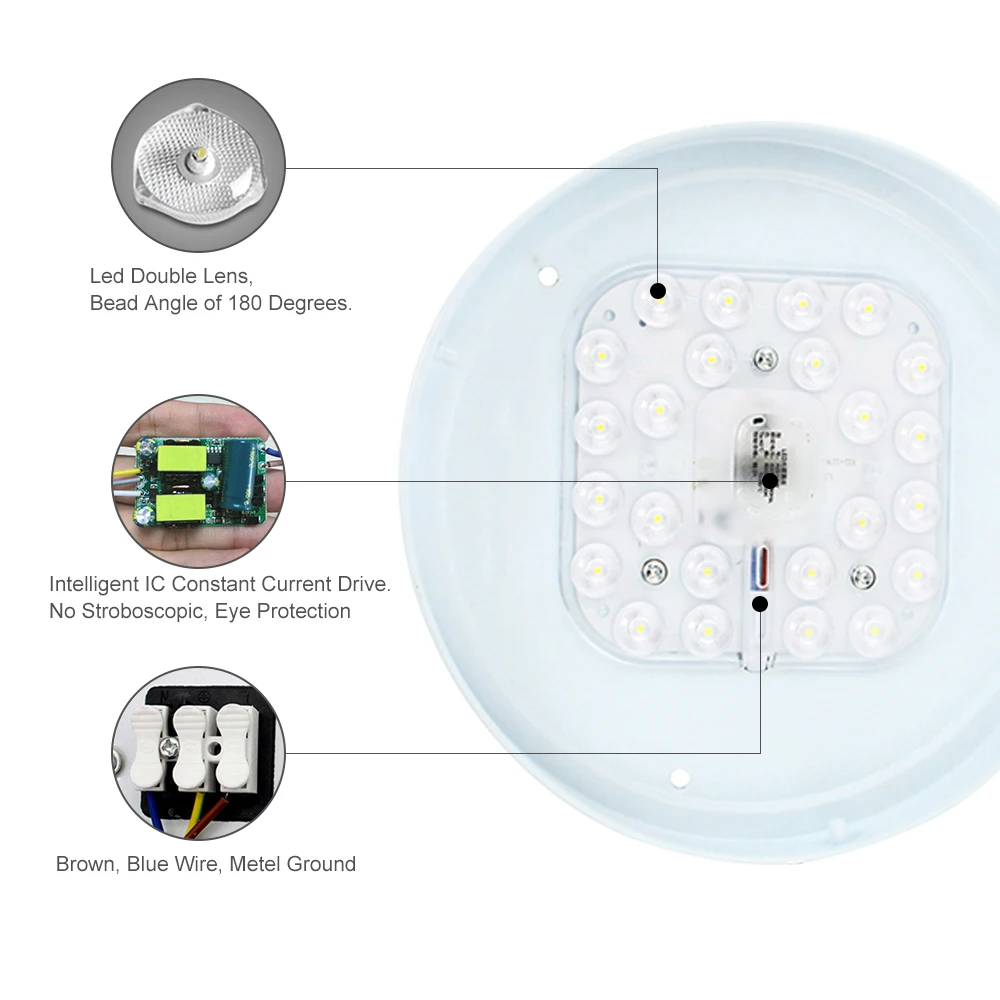 Led Double Lens,
Bead Angle of 180 Degrees.

Intelligent IC Constant Current Drive.
No Stroboscopic, Eye Protection

Brown, Blue Wire, Metel Ground