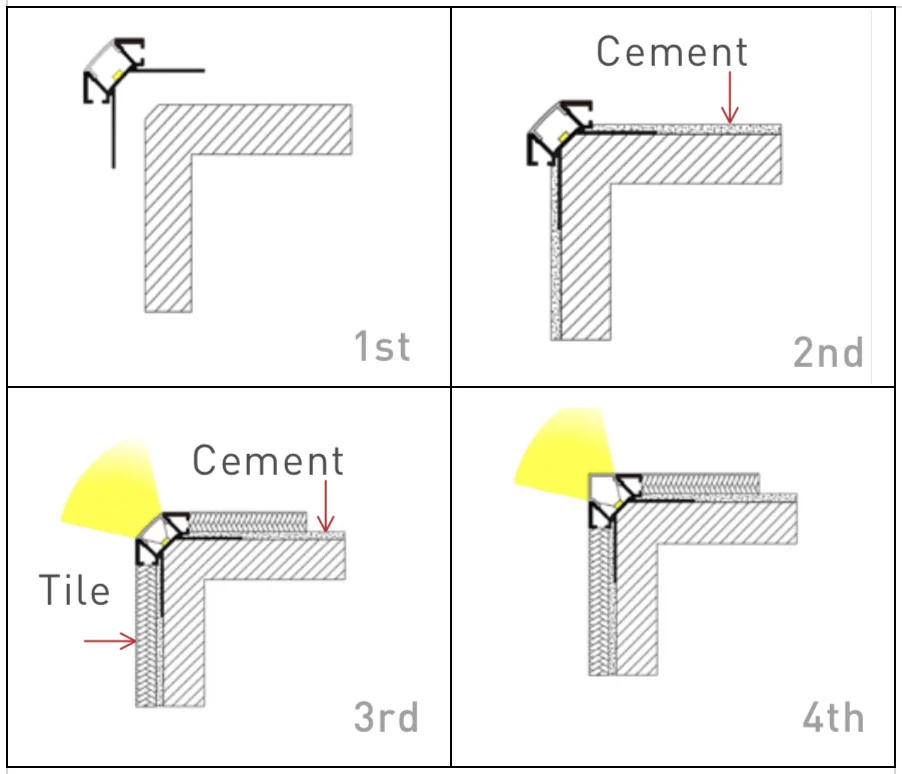 1st

Cement
2nd

Cement
Tile
3rd

4th