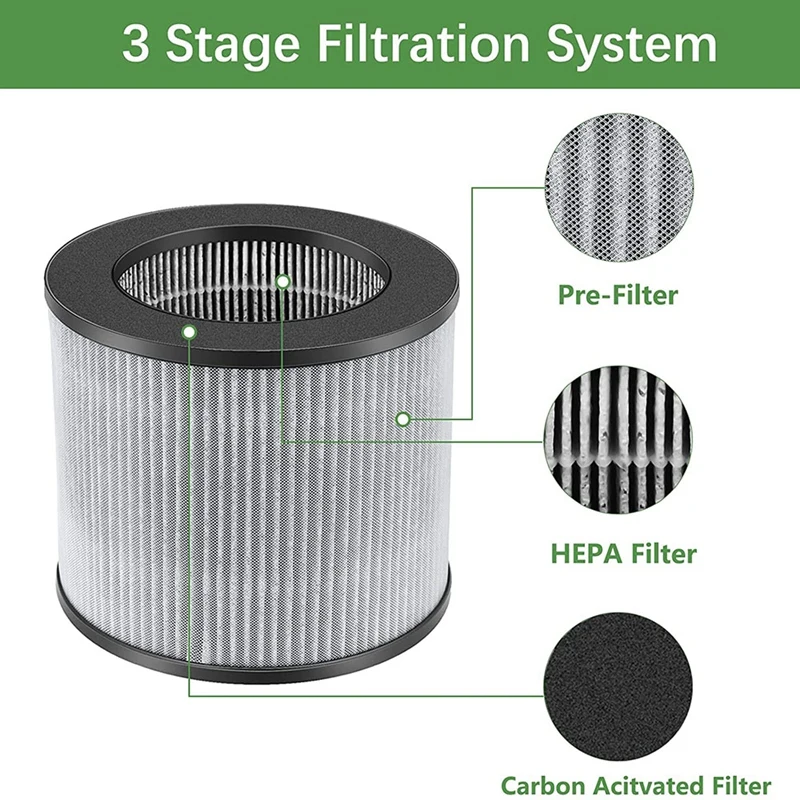 3 Stage Filtration System

Pre-Filter

HEPA Filter

Carbon Acitvated Filter