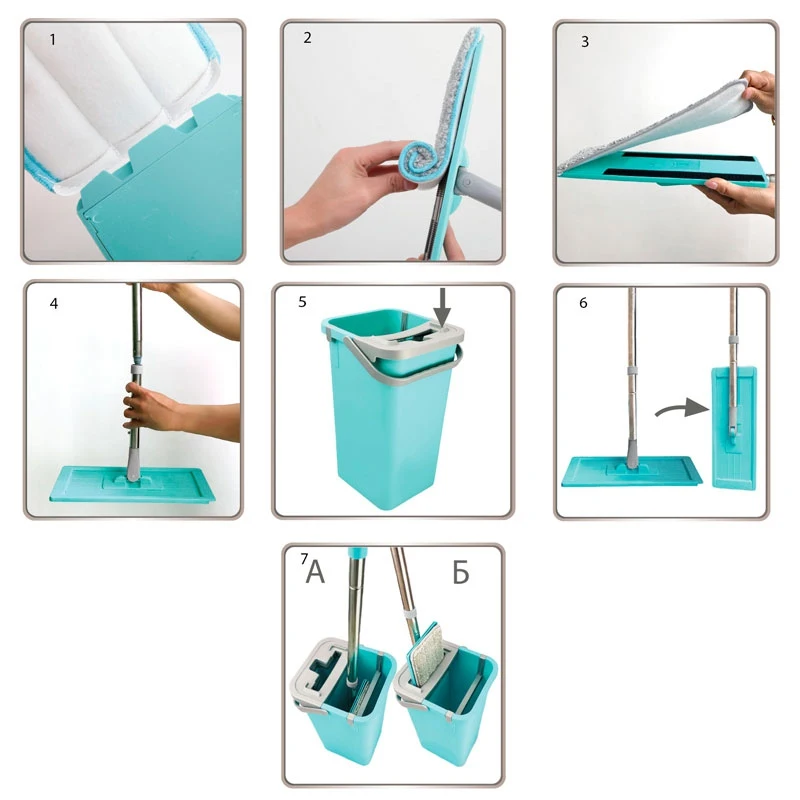 1

2

3

4

5

6

7 А

Б