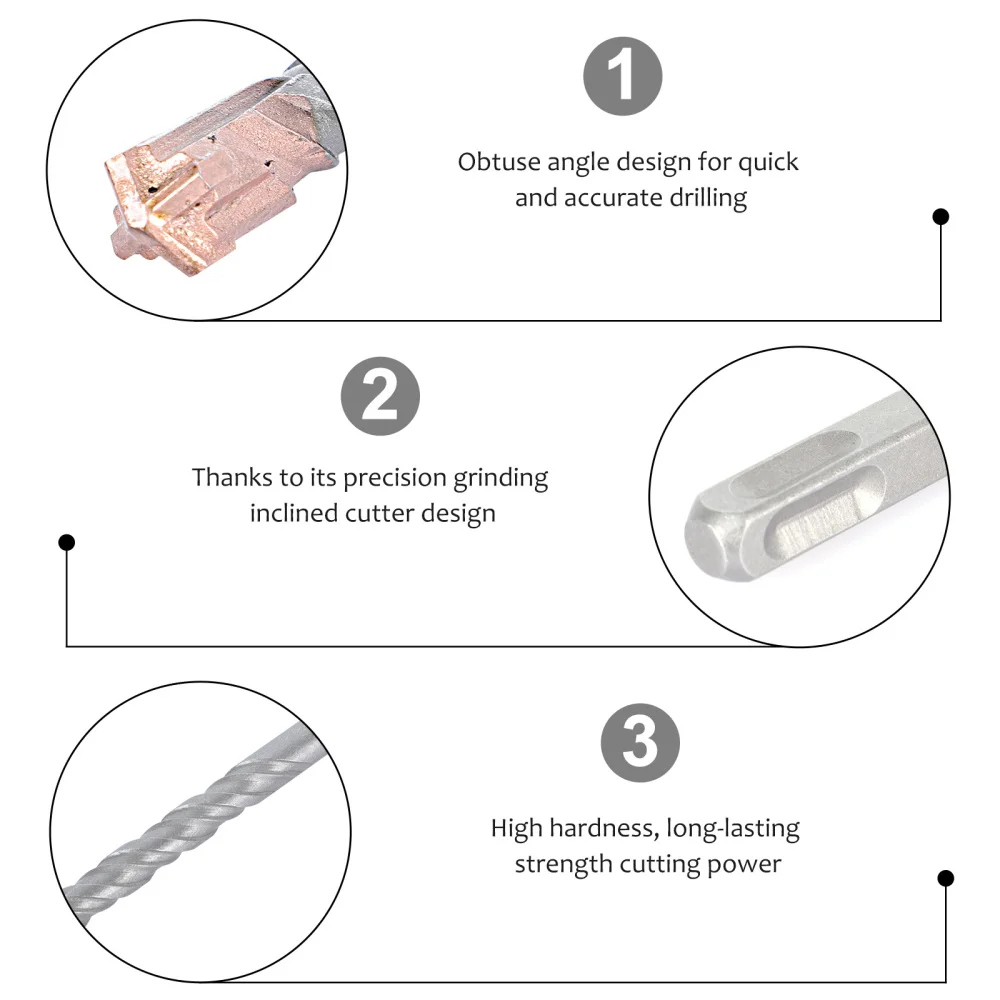 1

Obtuse angle design for quick and accurate drilling

2

Thanks to its precision grinding inclined cutter design

3

High hardness, long-lasting strength cutting power