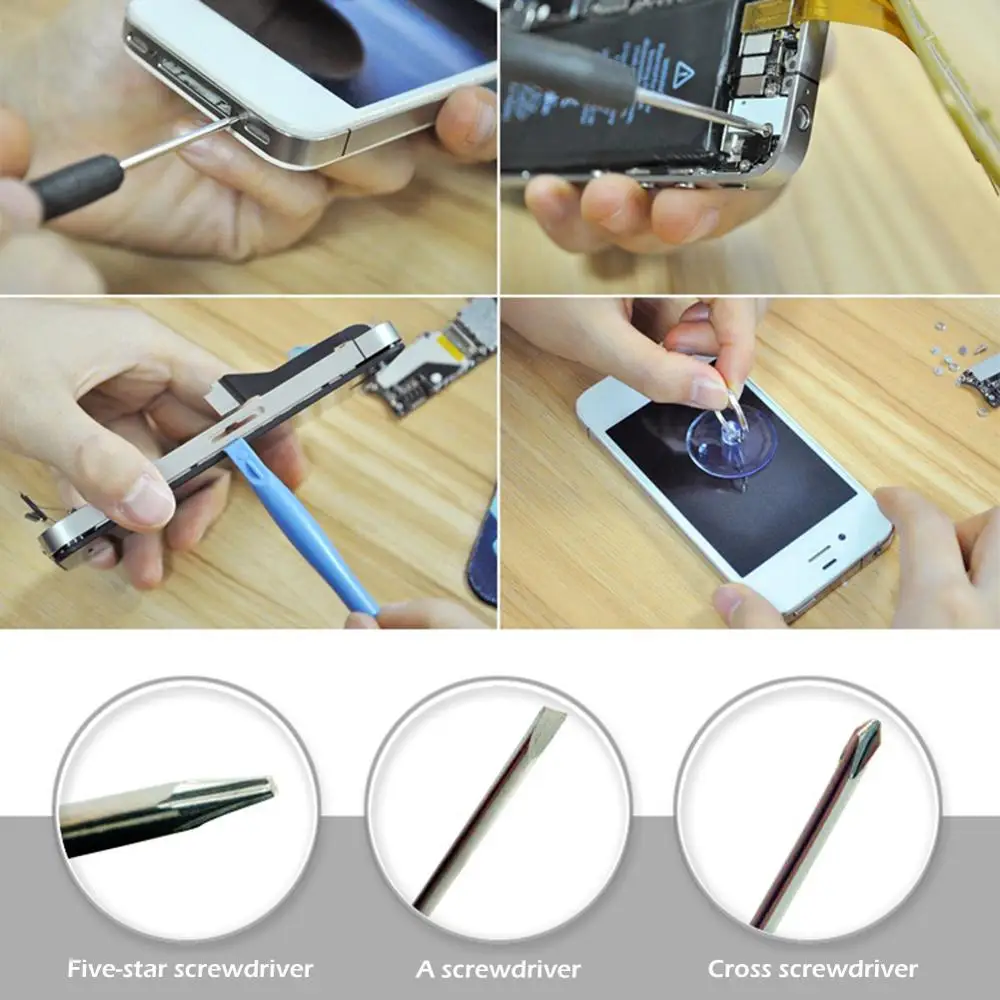 Five-star screwdriver

A screwdriver

Cross screwdriver