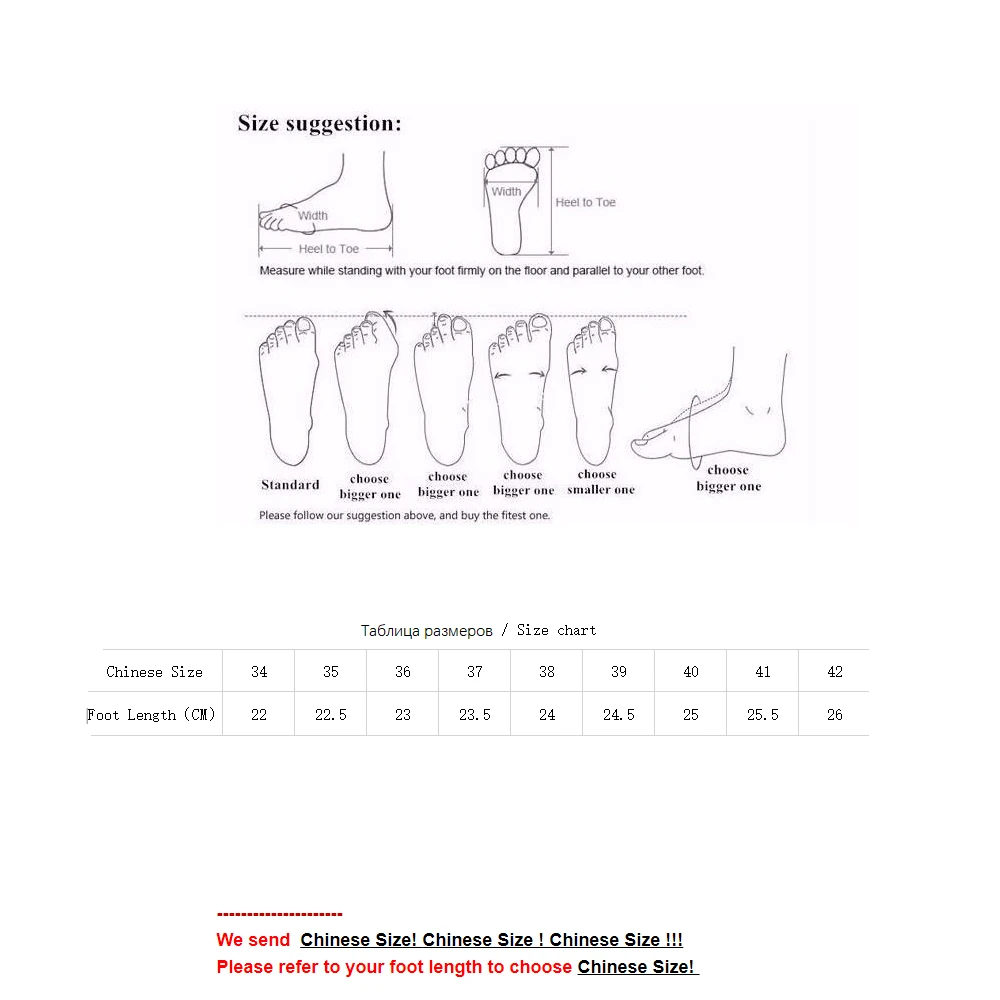 Size suggestion:

Width

Heel to Toe

Width

Heel to Toe

Measure while standing with your foot firmly on the floor and parallel to your other foot.

Standard

choose bigger one

choose bigger one

choose bigger one

choose smaller one

choose bigger one

Please follow our suggestion above, and buy the fitest one.

Таблица размеров / Size chart

| Chinese Size | 34 | 35 | 36 | 37 | 38 | 39 | 40 | 41 | 42 |
|---|---|---|---|---|---|---|---|---|---|
| Foot Length (CM) | 22 | 22.5 | 23 | 23.5 | 24 | 24.5 | 25 | 25.5 | 26 |

---------------------
We send Chinese Size! Chinese Size ! Chinese Size !!!
Please refer to your foot length to choose Chinese Size!