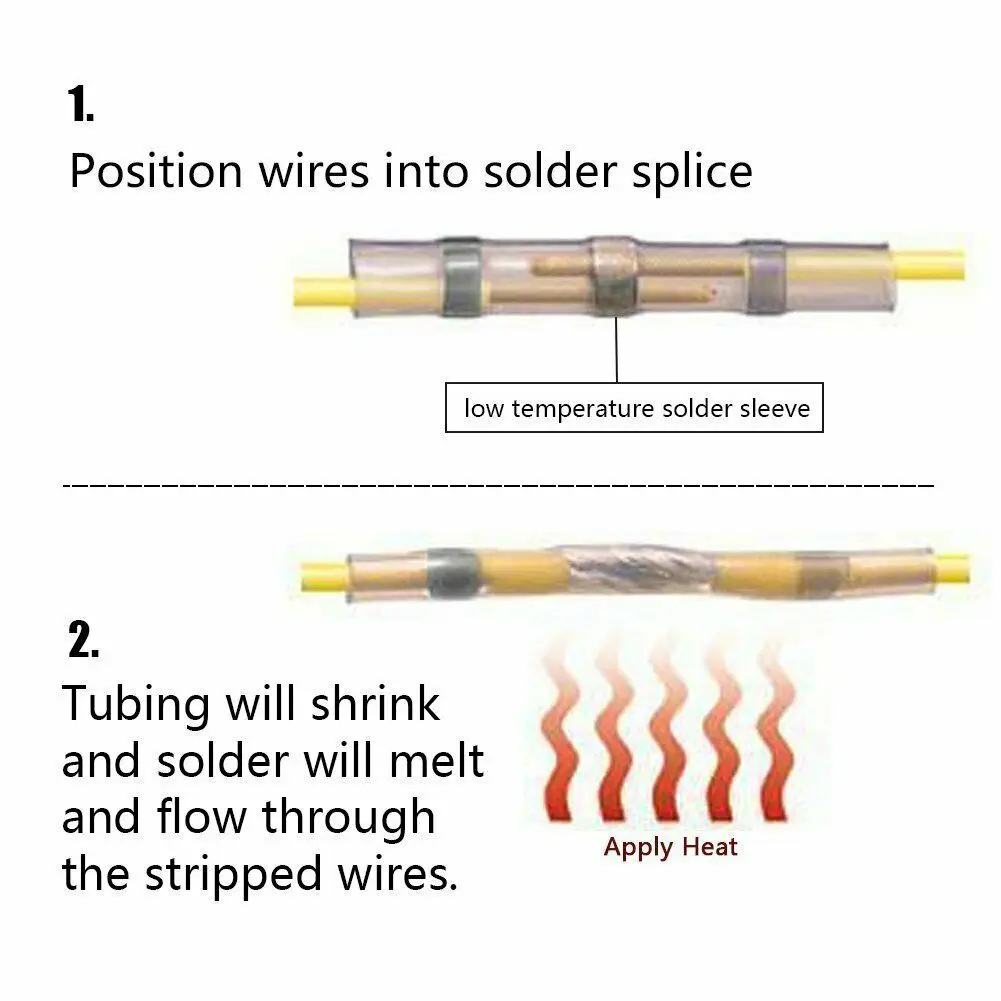 1.
Position wires into solder splice

low temperature solder sleeve

2.
Tubing will shrink and solder will melt and flow through the stripped wires.

Apply Heat