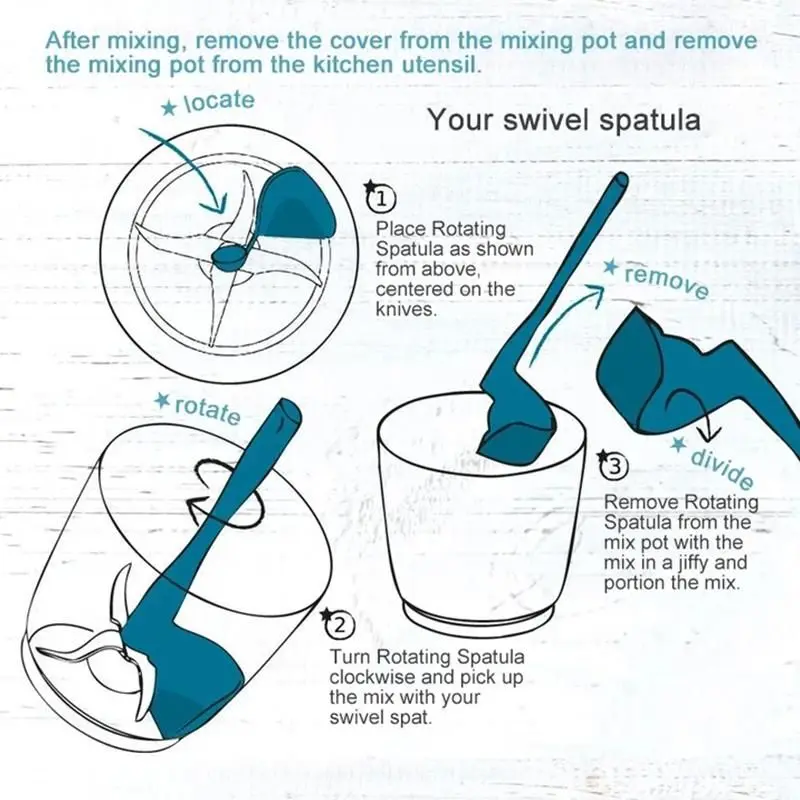 After mixing, remove the cover from the mixing pot and remove the mixing pot from the kitchen utensil.

★ locate

Your swivel spatula

1 Place Rotating Spatula as shown from above, centered on the knives.

★ remove

★ rotate

★ divide

3 Remove Rotating Spatula from the mix pot with the mix in a jiffy and portion the mix.

2 Turn Rotating Spatula clockwise and pick up the mix with your swivel spat.