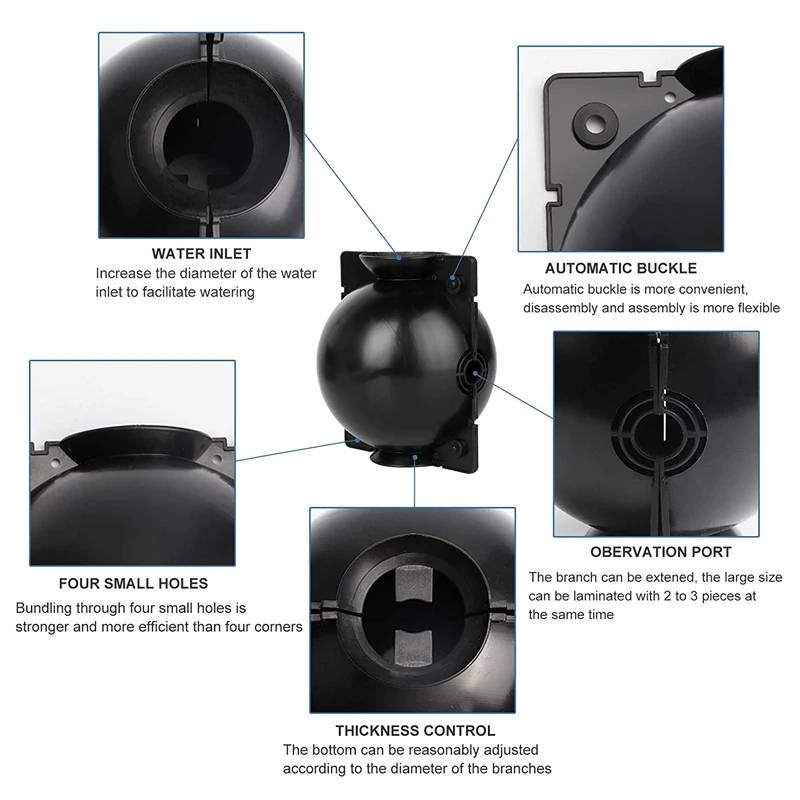 WATER INLET
Increase the diameter of the water inlet to facilitate watering

AUTOMATIC BUCKLE
Automatic buckle is more convenient, disassembly and assembly is more flexible

FOUR SMALL HOLES
Bundling through four small holes is stronger and more efficient than four corners

OBERVATION PORT
The branch can be extened, the large size can be laminated with 2 to 3 pieces at the same time

THICKNESS CONTROL
The bottom can be reasonably adjusted according to the diameter of the branches