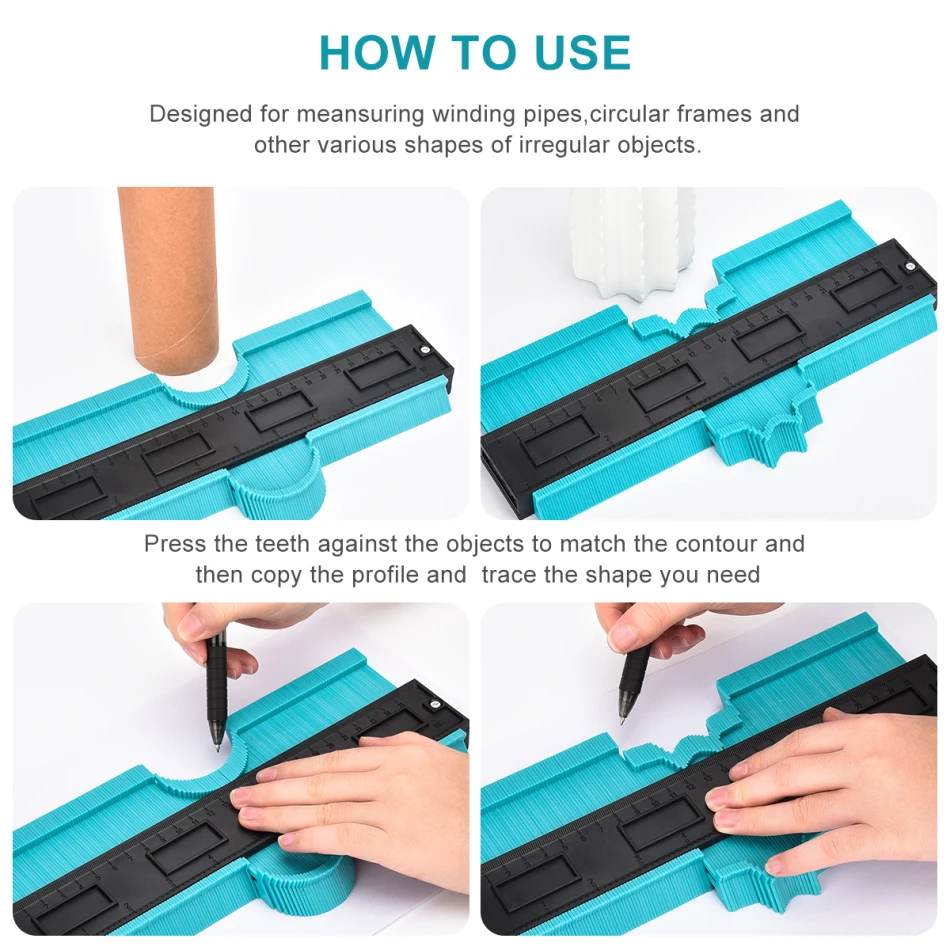 HOW TO USE

Designed for meansuring winding pipes,circular frames and other various shapes of irregular objects.

Press the teeth against the objects to match the contour and then copy the profile and trace the shape you need