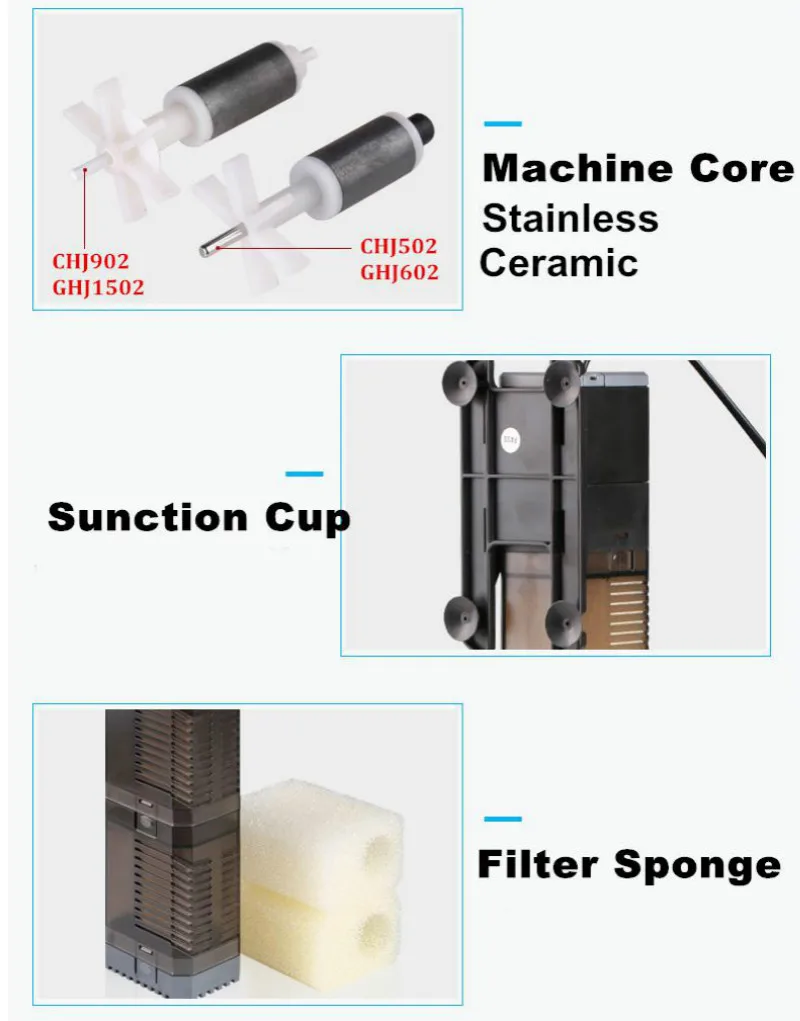 CHJ902
GHJ1502

CHJ502
GHJ602

Machine Core
Stainless
Ceramic

Sunction Cup

Filter Sponge