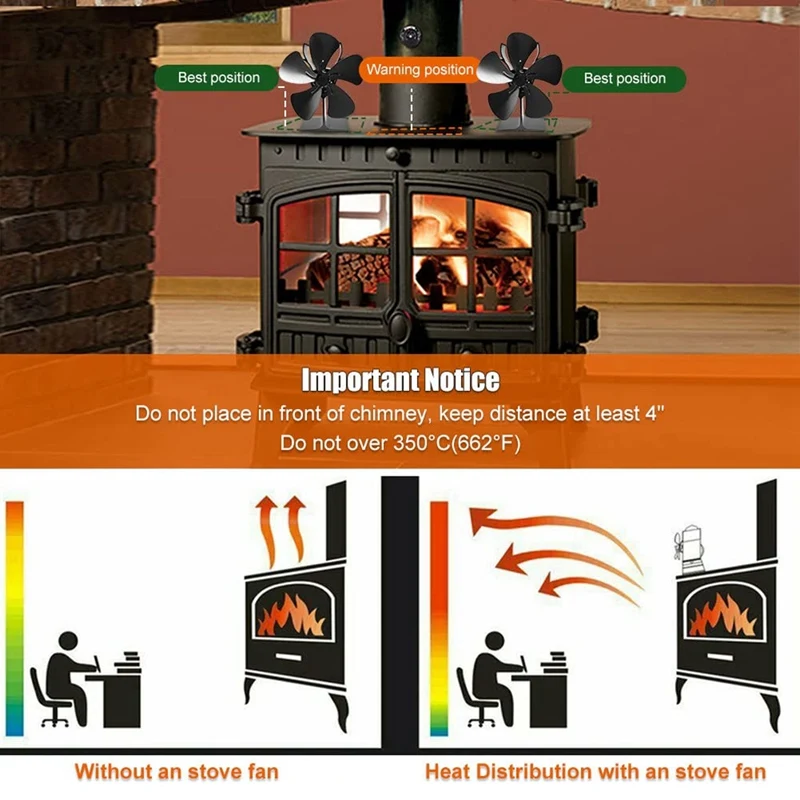 Best position

Warning position

Best position

Important Notice

Do not place in front of chimney, keep distance at least 4"

Do not over 350°C(662°F)

Without an stove fan

Heat Distribution with an stove fan