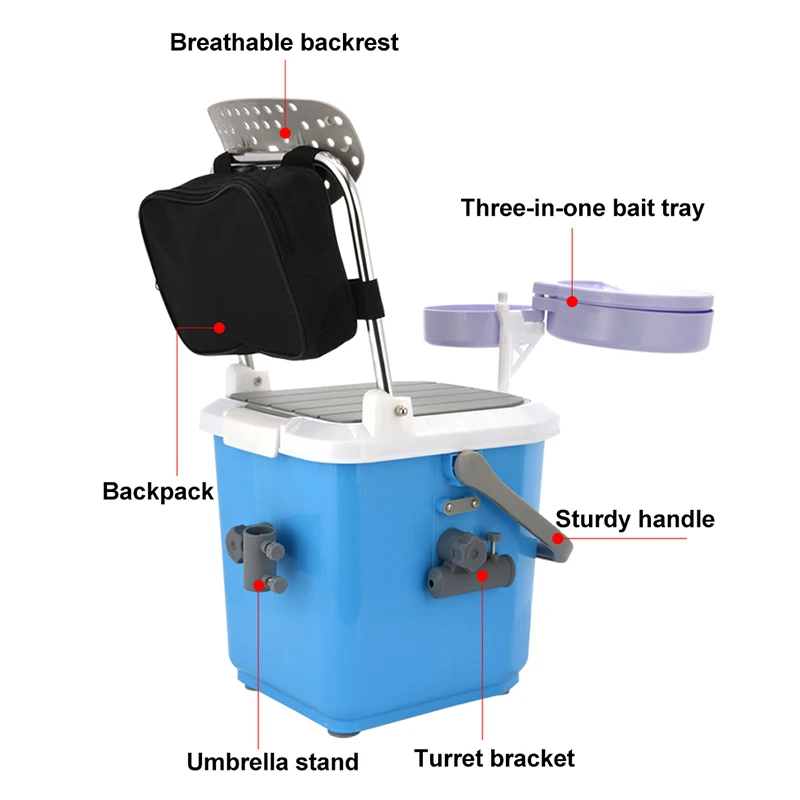 Breathable backrest

Three-in-one bait tray

Backpack

Sturdy handle

Umbrella stand

Turret bracket