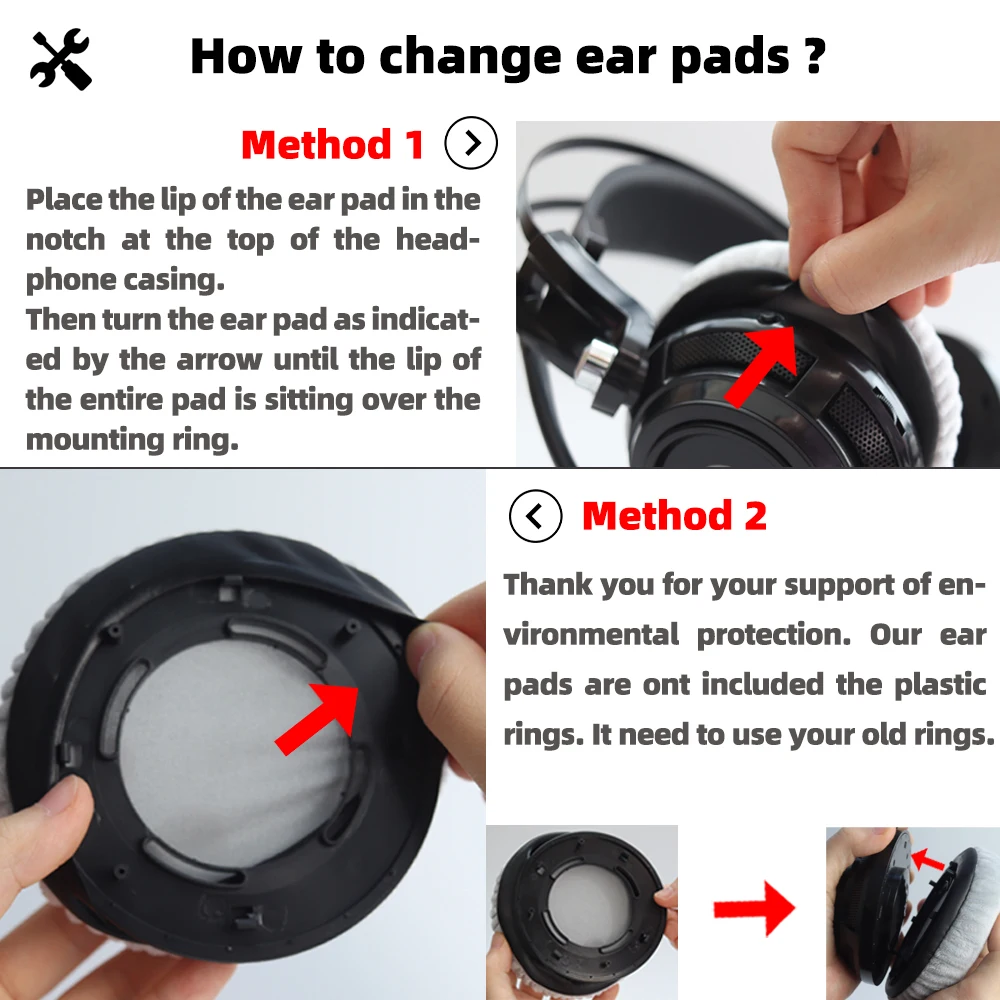 How to change ear pads ?

Method 1

Place the lip of the ear pad in the notch at the top of the headphone casing.
Then turn the ear pad as indicated by the arrow until the lip of the entire pad is sitting over the mounting ring.

Method 2

Thank you for your support of environmental protection. Our ear pads are ont included the plastic rings. It need to use your old rings.