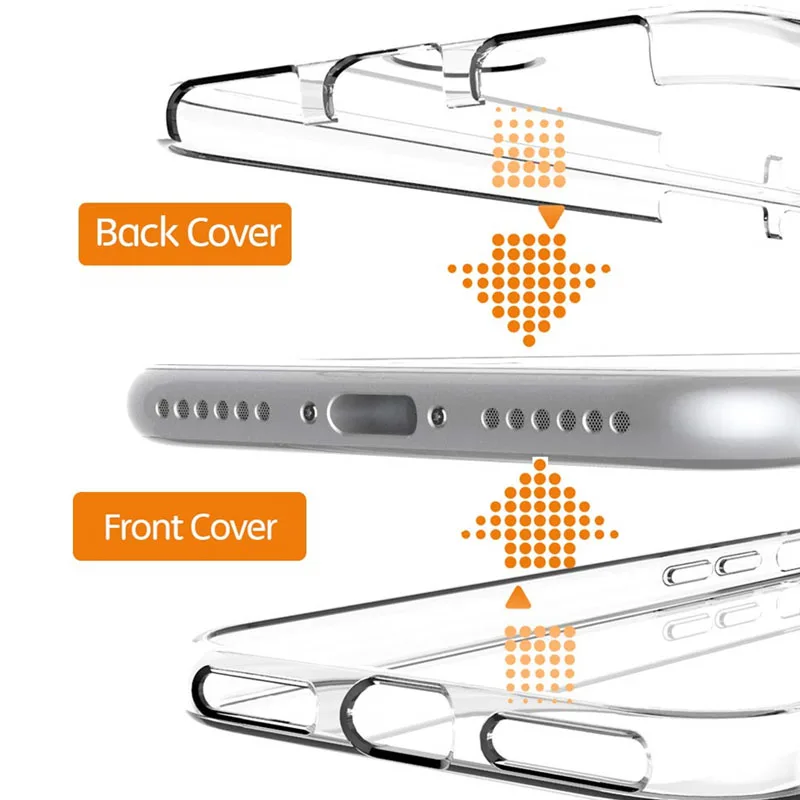 Back Cover

Front Cover