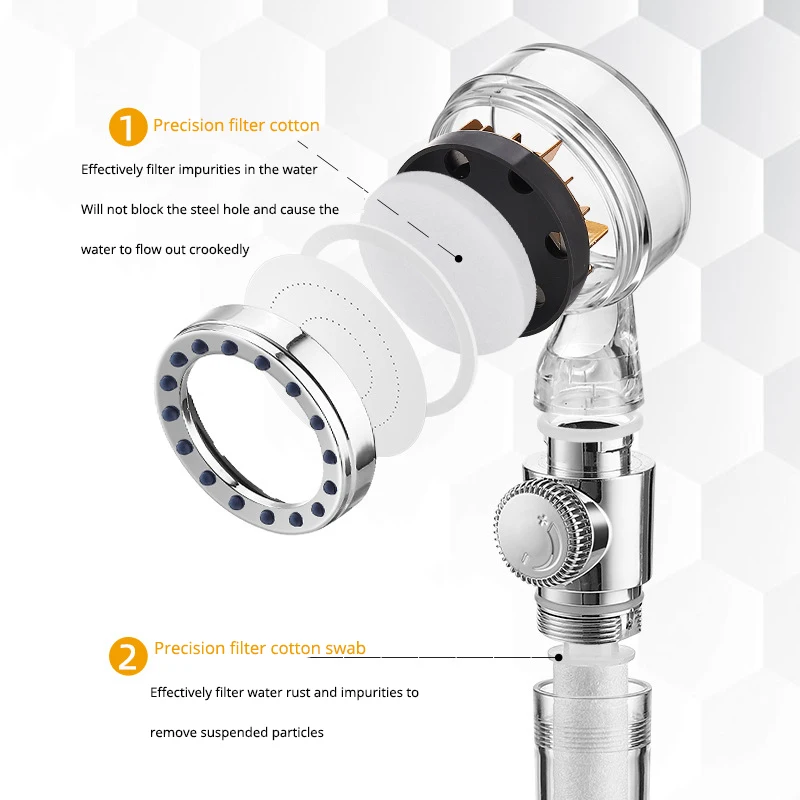 1 Precision filter cotton

Effectively filter impurities in the water

Will not block the steel hole and cause the water to flow out crookedly

2 Precision filter cotton swab

Effectively filter water rust and impurities to remove suspended particles