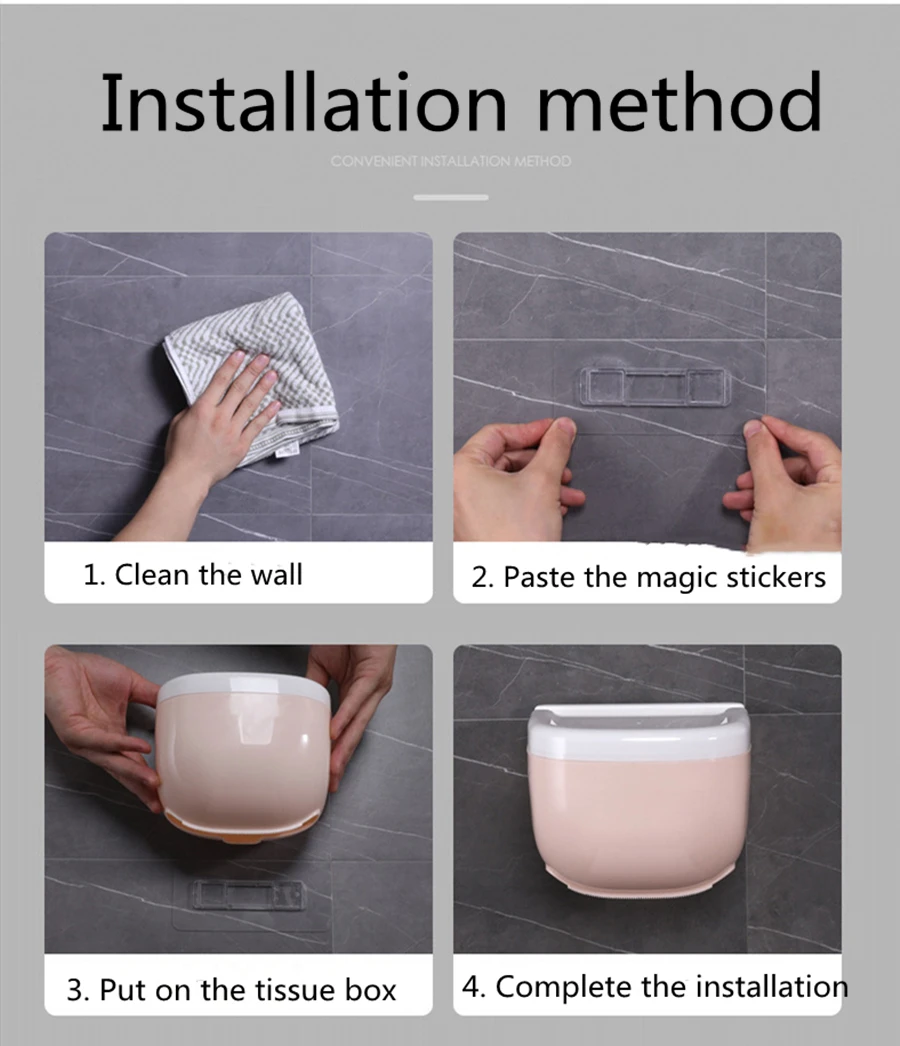 Installation method

CONVENIENT INSTALLATION METHOD

1. Clean the wall

2. Paste the magic stickers

3. Put on the tissue box

4. Complete the installation