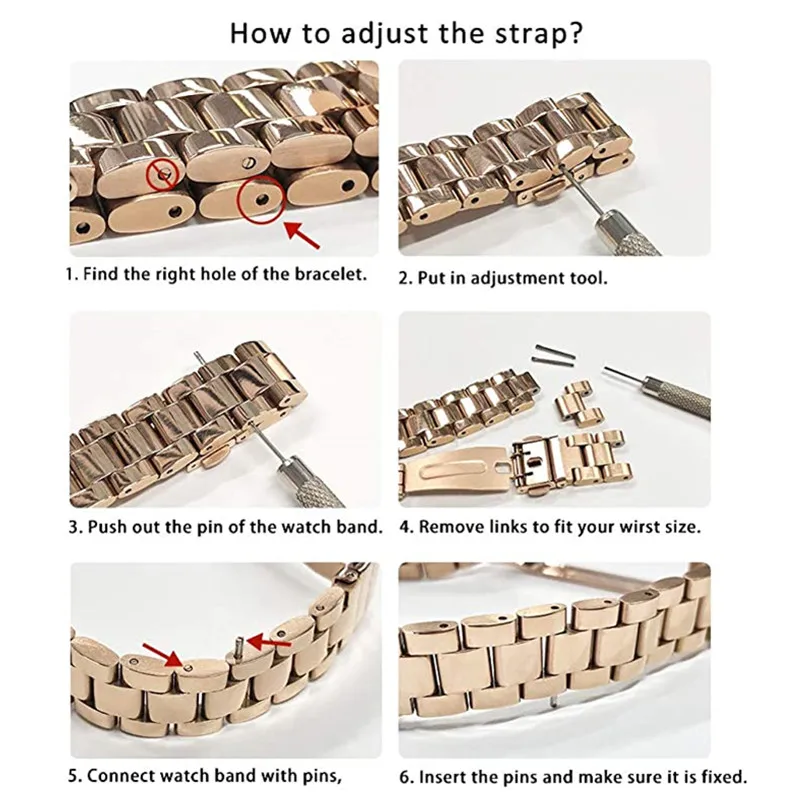 How to adjust the strap?

1. Find the right hole of the bracelet.

2. Put in adjustment tool.

3. Push out the pin of the watch band.

4. Remove links to fit your wirst size.

5. Connect watch band with pins,

6. Insert the pins and make sure it is fixed.