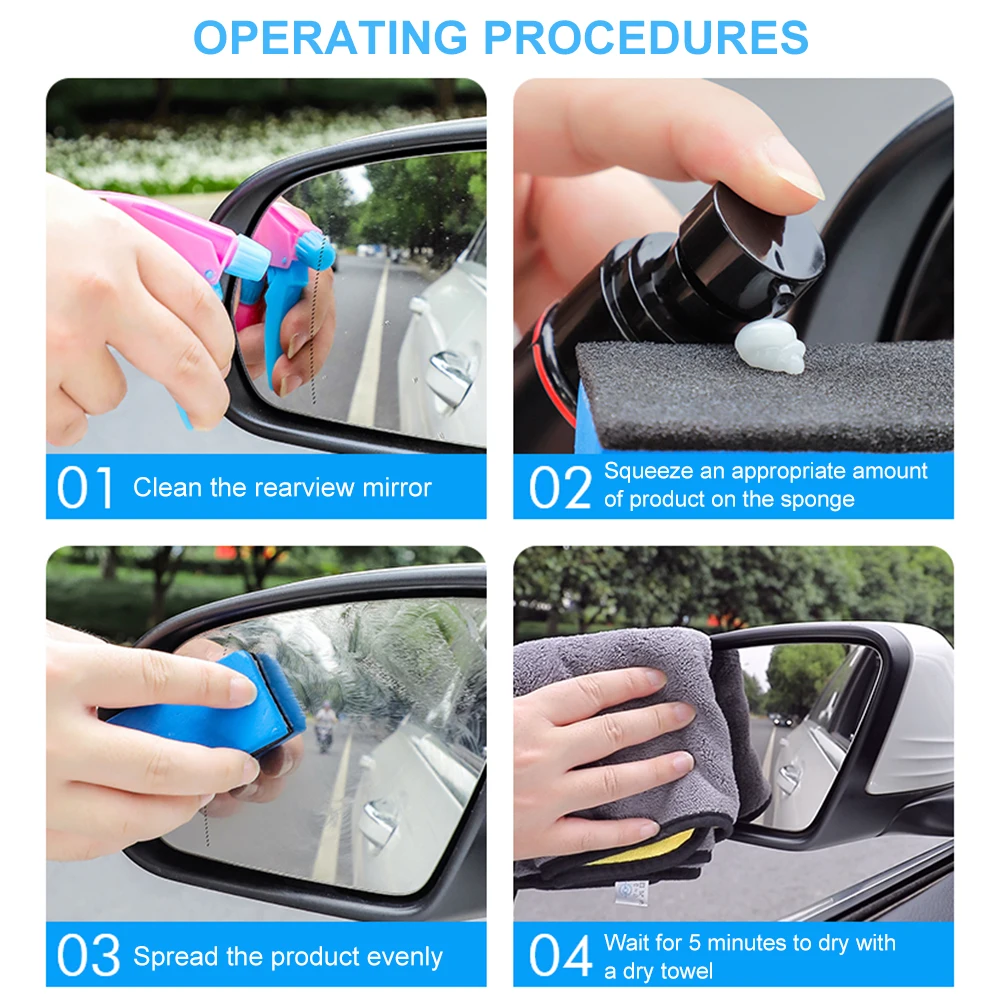 OPERATING PROCEDURES

01 Clean the rearview mirror

02 Squeeze an appropriate amount of product on the sponge

03 Spread the product evenly

04 Wait for 5 minutes to dry with a dry towel