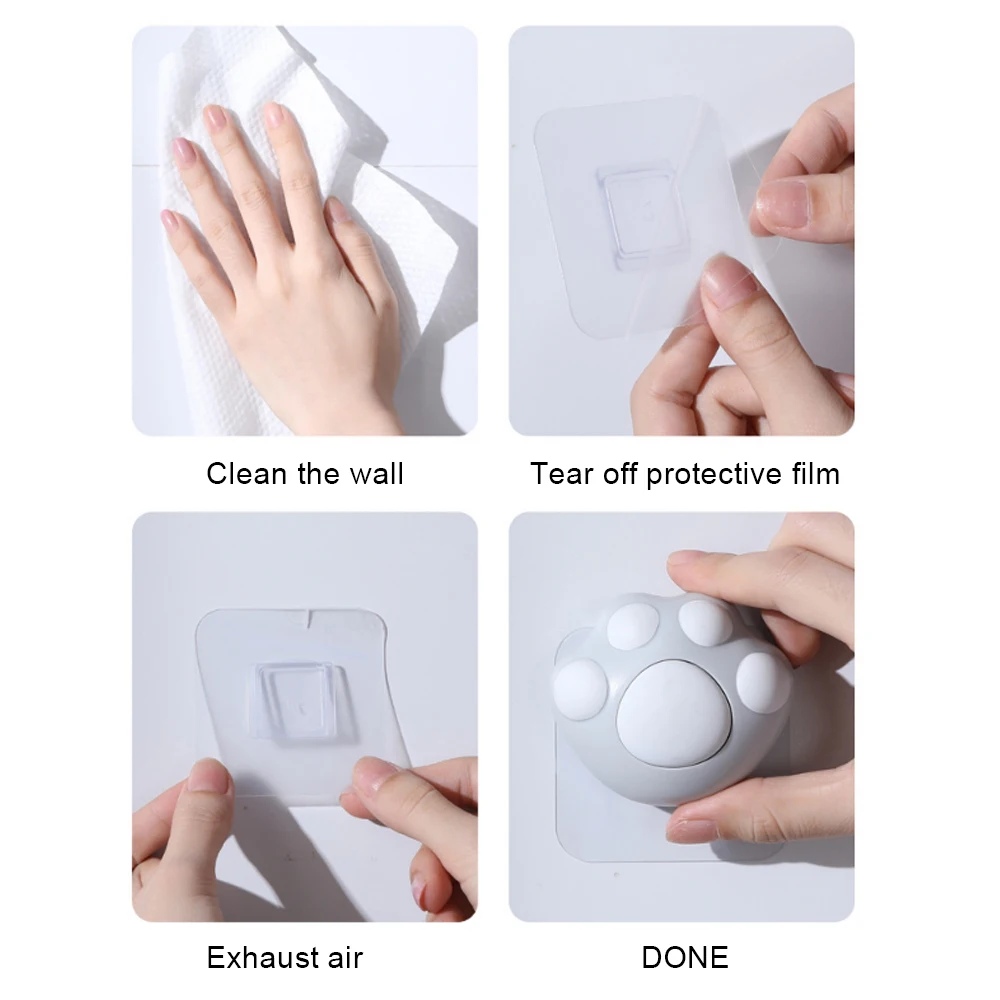 Clean the wall

Tear off protective film

Exhaust air

DONE