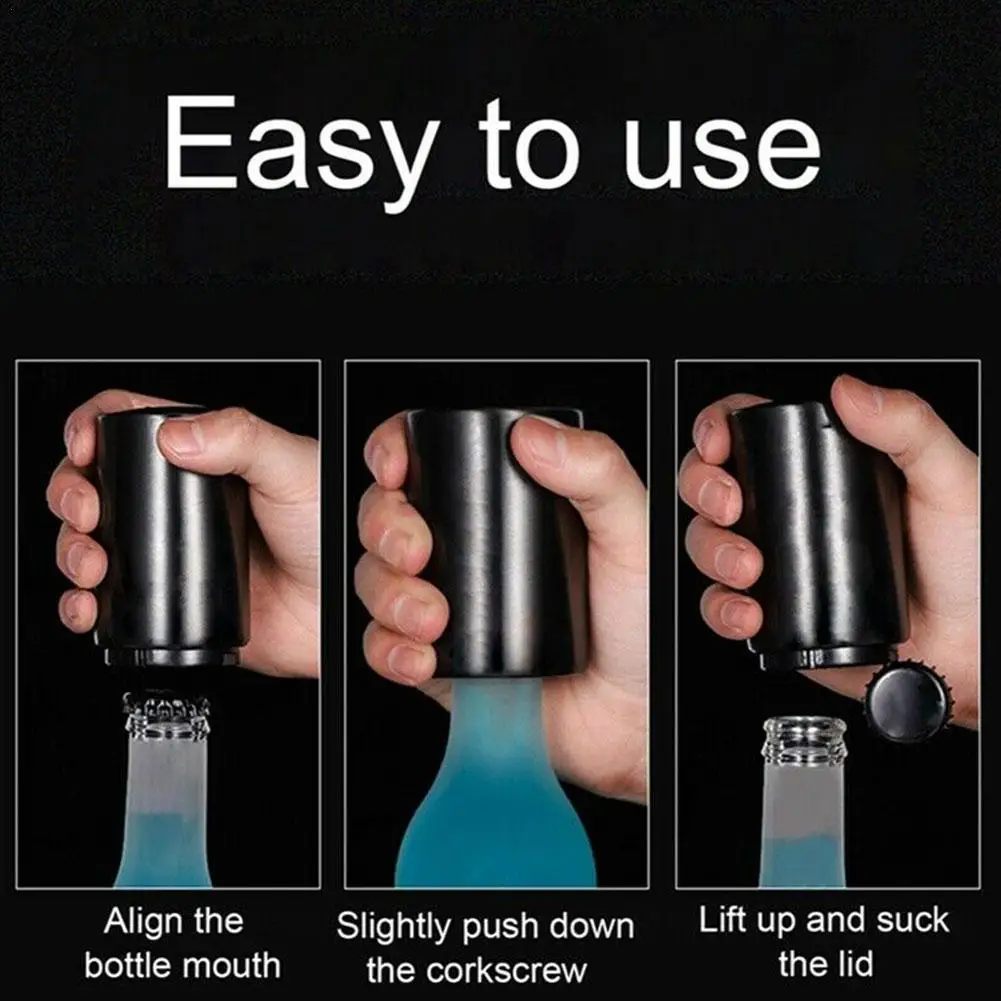 Easy to use

Align the bottle mouth

Slightly push down the corkscrew

Lift up and suck the lid