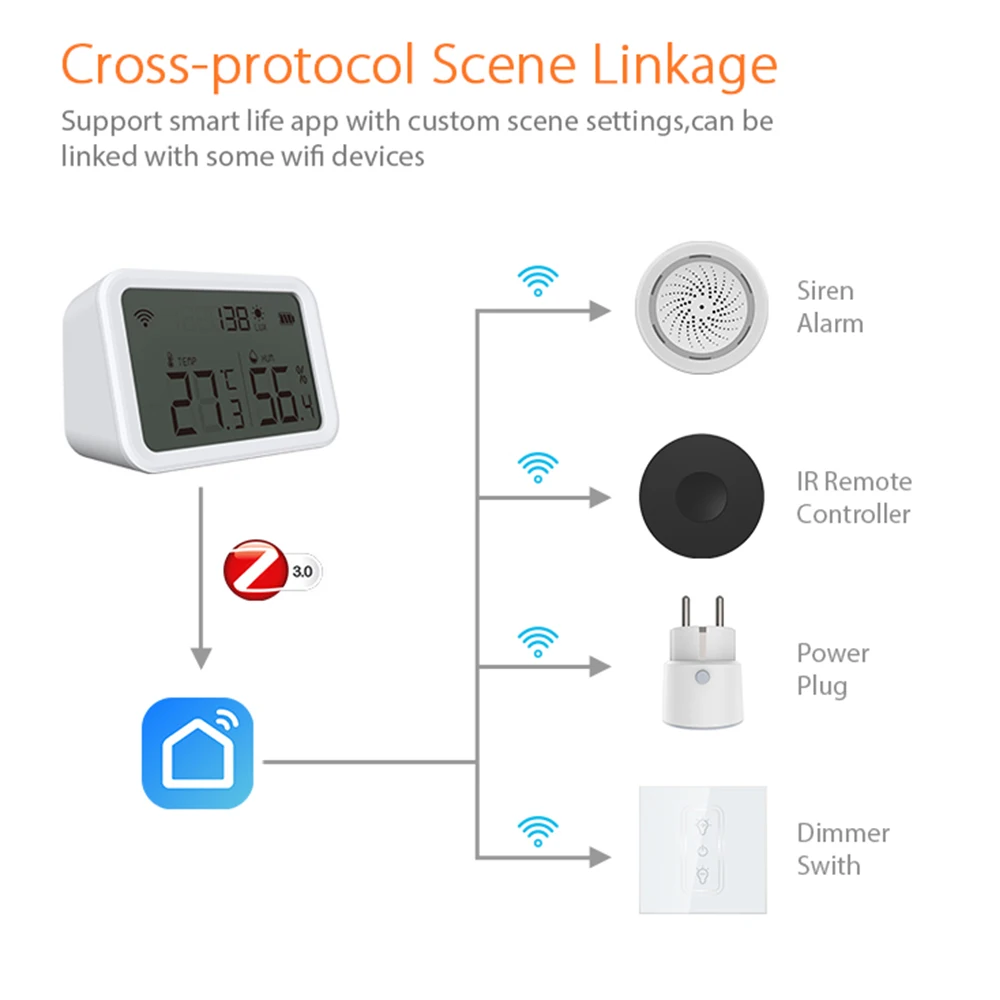 Cross-protocol Scene Linkage

Support smart life app with custom scene settings,can be linked with some wifi devices

138 LUX

TEMP 27.3 °C

HUM 56.4 %

3.0

Siren Alarm

IR Remote Controller

Power Plug

Dimmer Swith