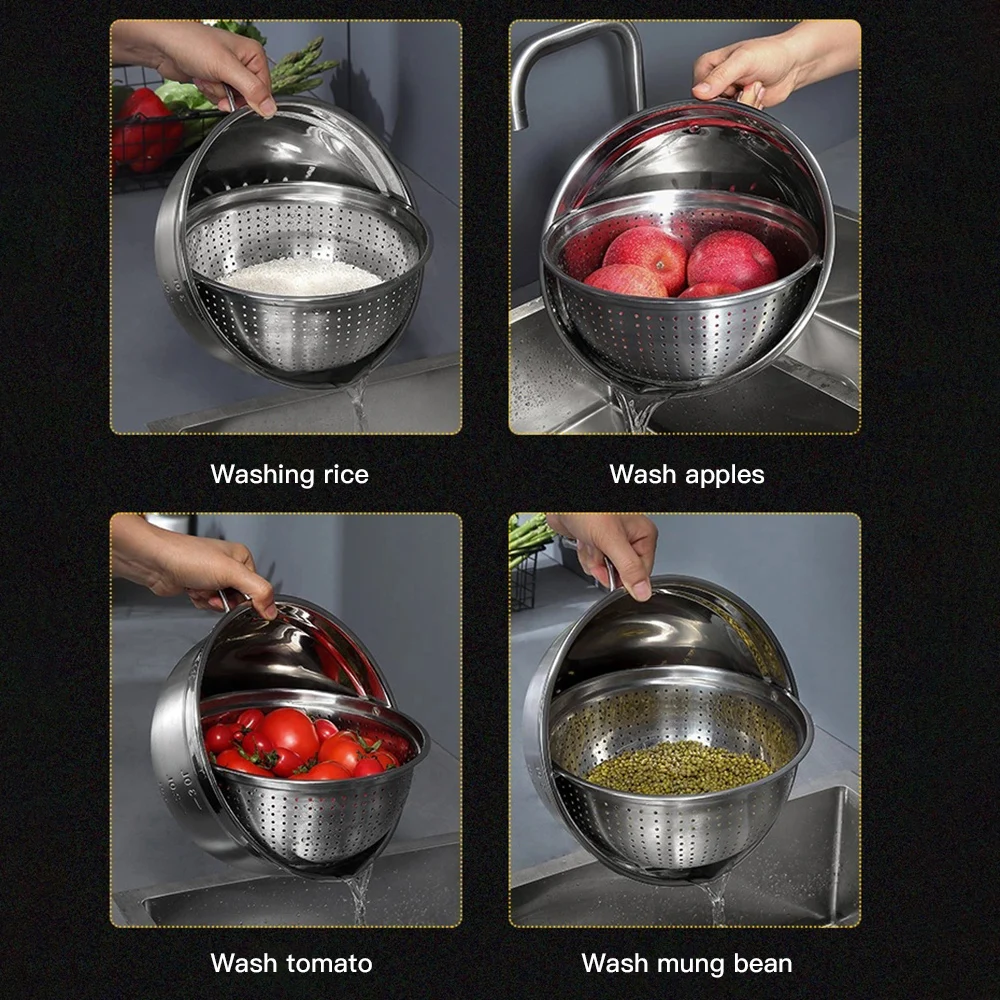 Washing rice

Wash apples

Wash tomato

Wash mung bean