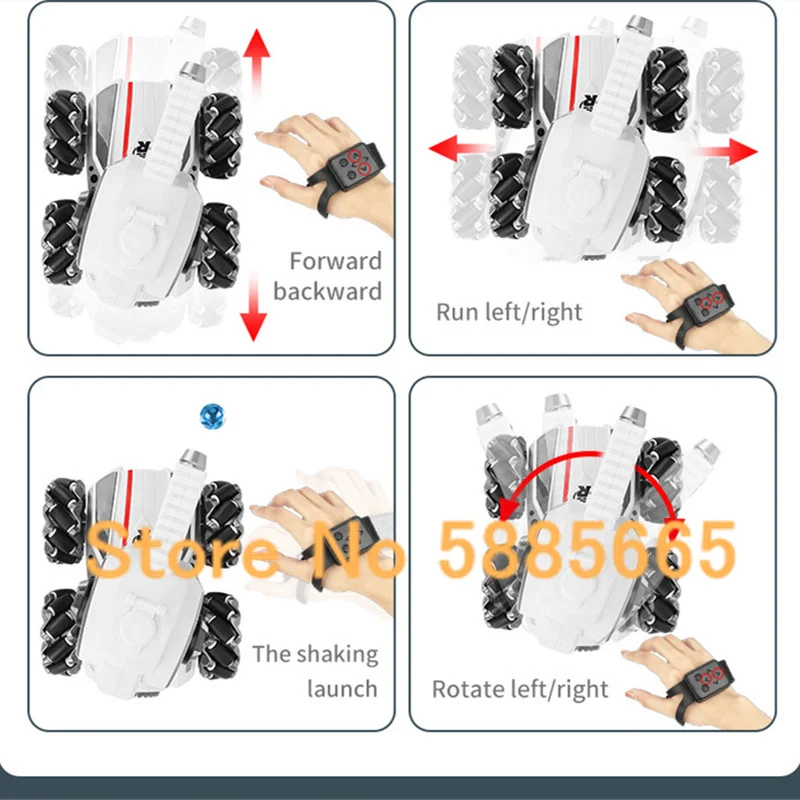 Forward backward

Run left/right

The shaking launch

Rotate left/right

Store No 5885665