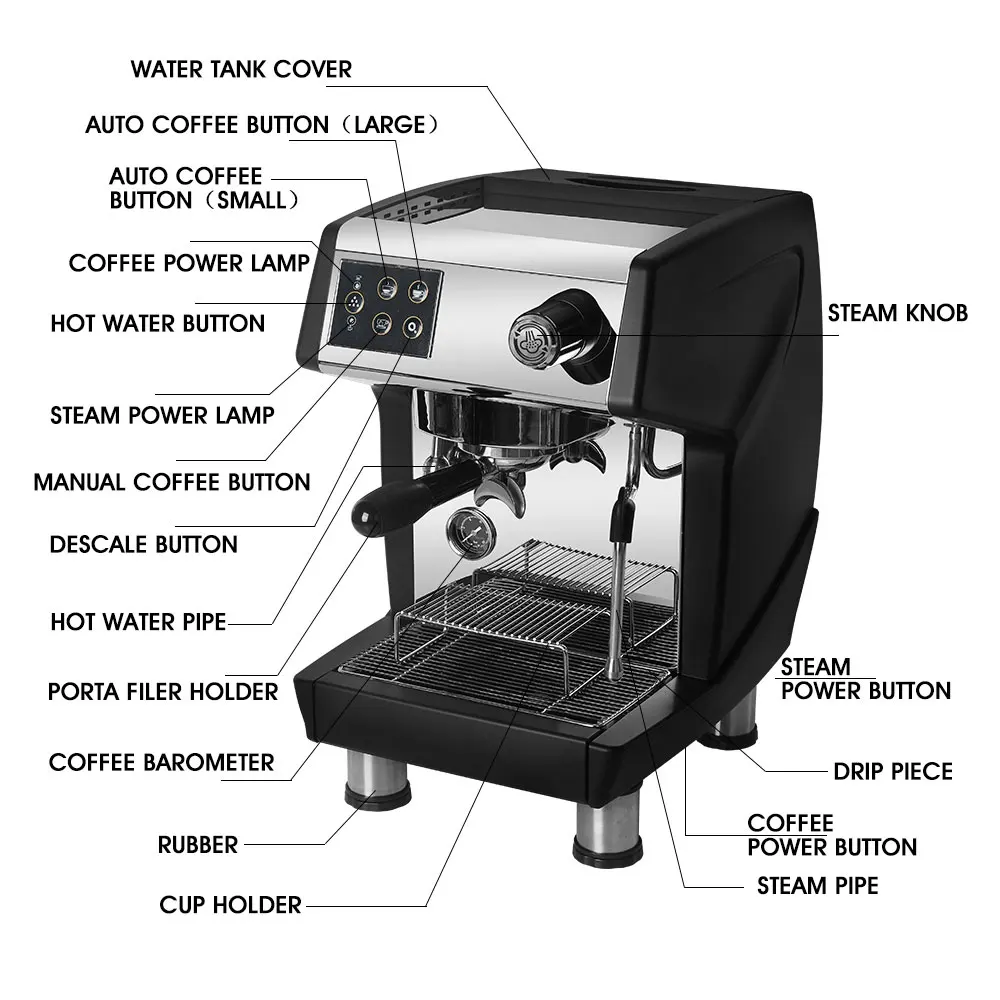 WATER TANK COVER

AUTO COFFEE BUTTON（LARGE）

AUTO COFFEE BUTTON（SMALL）

COFFEE POWER LAMP

HOT WATER BUTTON

STEAM POWER LAMP

MANUAL COFFEE BUTTON

DESCALE BUTTON

HOT WATER PIPE

PORTA FILER HOLDER

COFFEE BAROMETER

RUBBER

CUP HOLDER

STEAM KNOB

STEAM POWER BUTTON

DRIP PIECE

COFFEE POWER BUTTON

STEAM PIPE