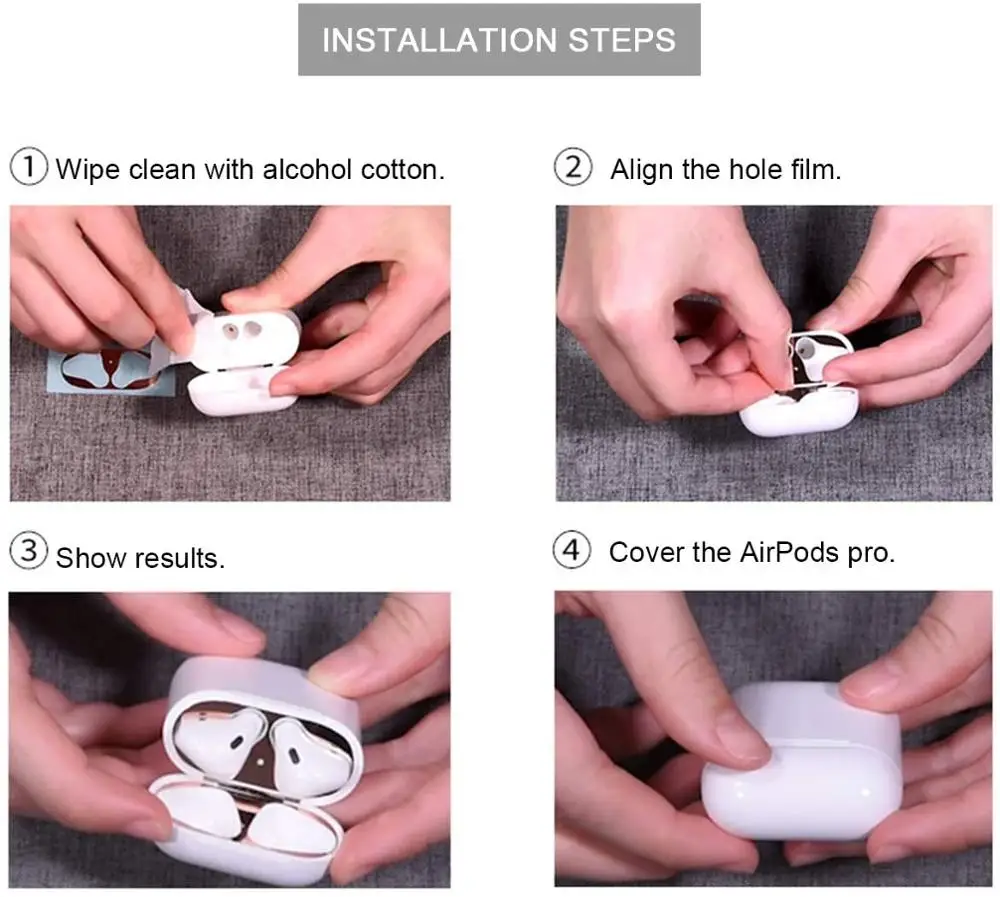 INSTALLATION STEPS

① Wipe clean with alcohol cotton.

② Align the hole film.

③ Show results.

④ Cover the AirPods pro.