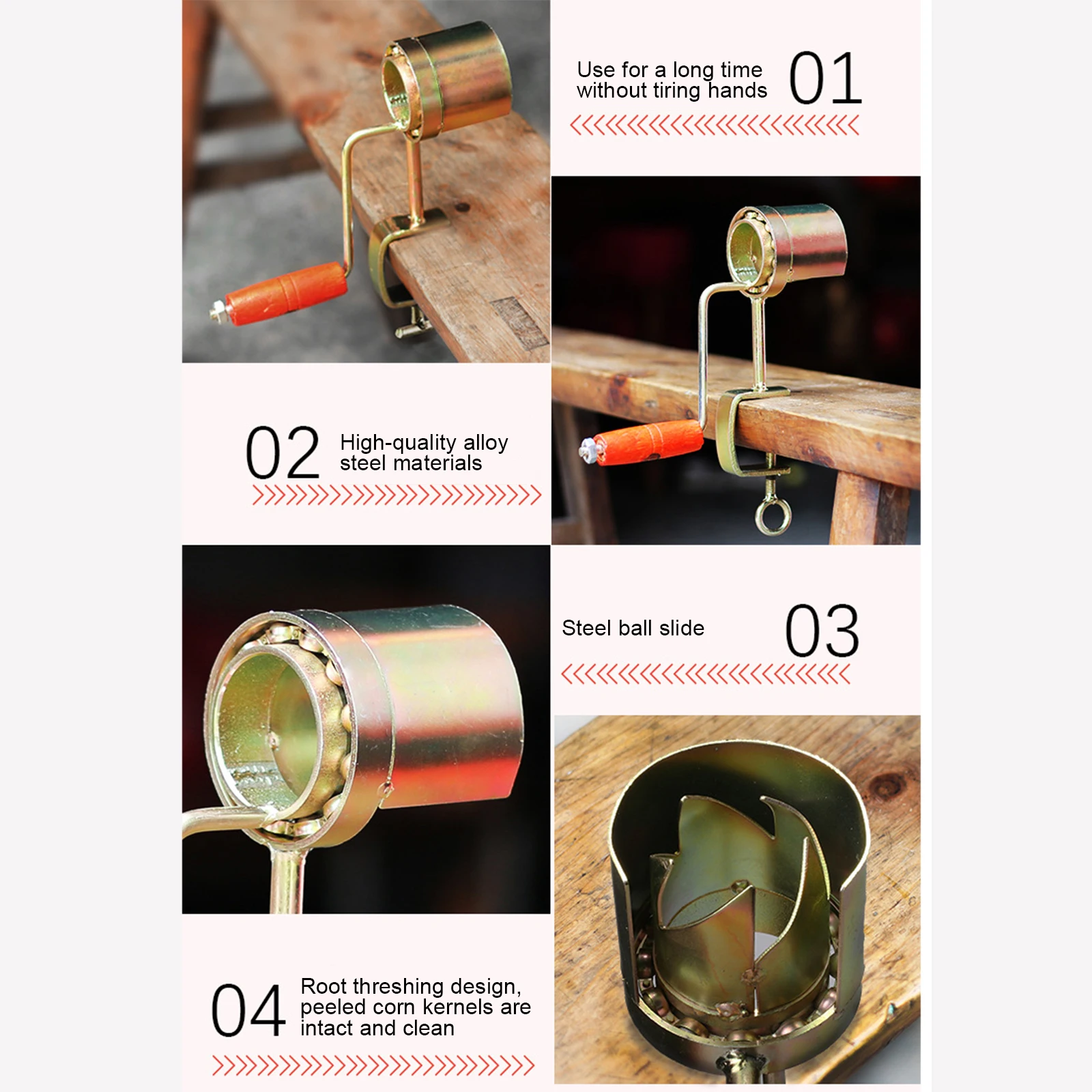 Use for a long time without tiring hands 01

02 High-quality alloy steel materials

Steel ball slide 03

04 Root threshing design, peeled corn kernels are intact and clean