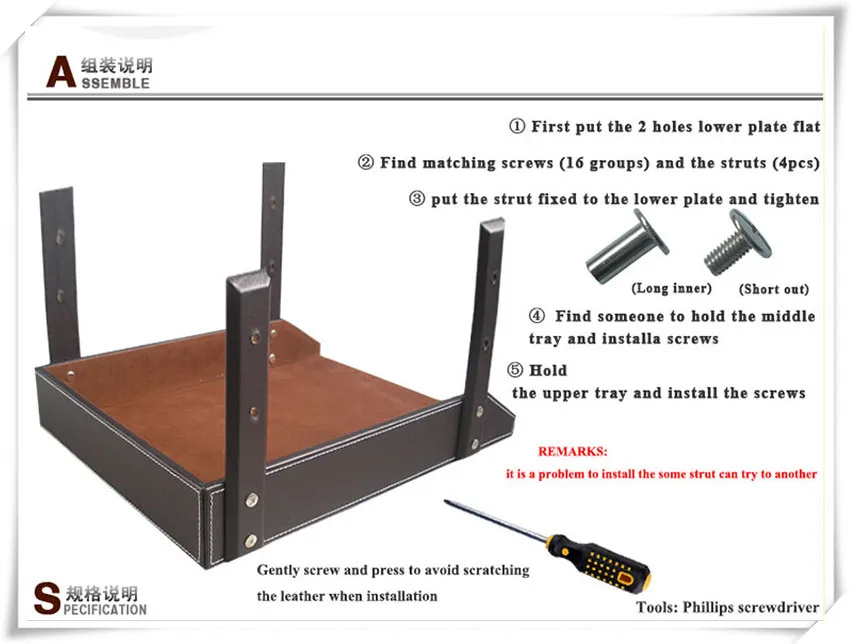 A 组装说明
SSEMBLE

① First put the 2 holes lower plate flat

② Find matching screws (16 groups) and the struts (4pcs)

③ put the strut fixed to the lower plate and tighten

(Long inner) (Short out)

④ Find someone to hold the middle tray and installa screws

⑤ Hold the upper tray and install the screws

REMARKS:
it is a problem to install the some strut can try to another

Gently screw and press to avoid scratching the leather when installation

Tools: Phillips screwdriver

S 规格说明
PECIFICATION