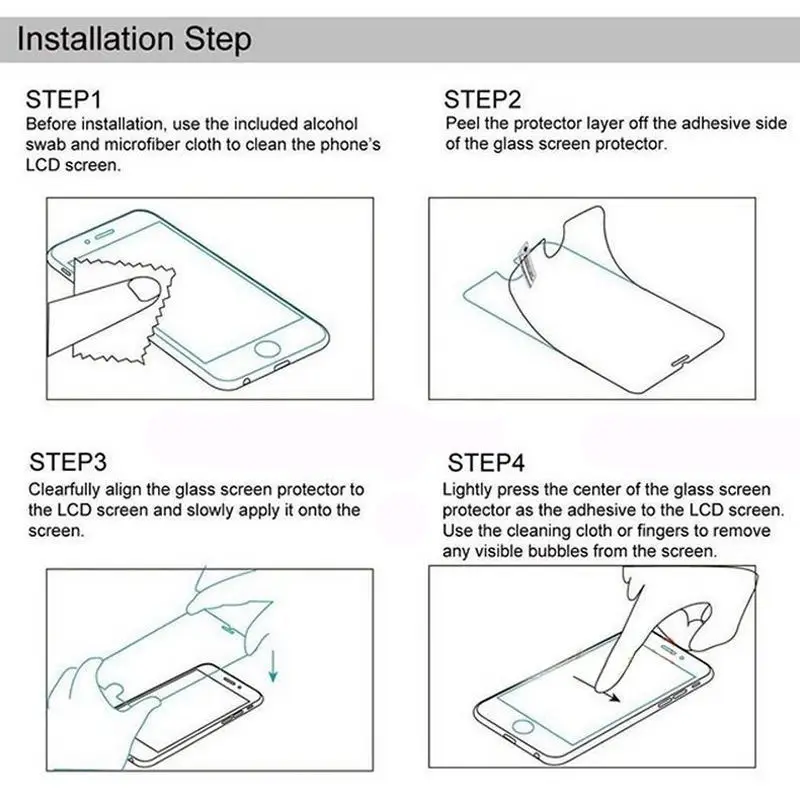 Installation Step

STEP1
Before installation, use the included alcohol swab and microfiber cloth to clean the phone's LCD screen.

STEP2
Peel the protector layer off the adhesive side of the glass screen protector.

STEP3
Clearfully align the glass screen protector to the LCD screen and slowly apply it onto the screen.

STEP4
Lightly press the center of the glass screen protector as the adhesive to the LCD screen. Use the cleaning cloth or fingers to remove any visible bubbles from the screen.