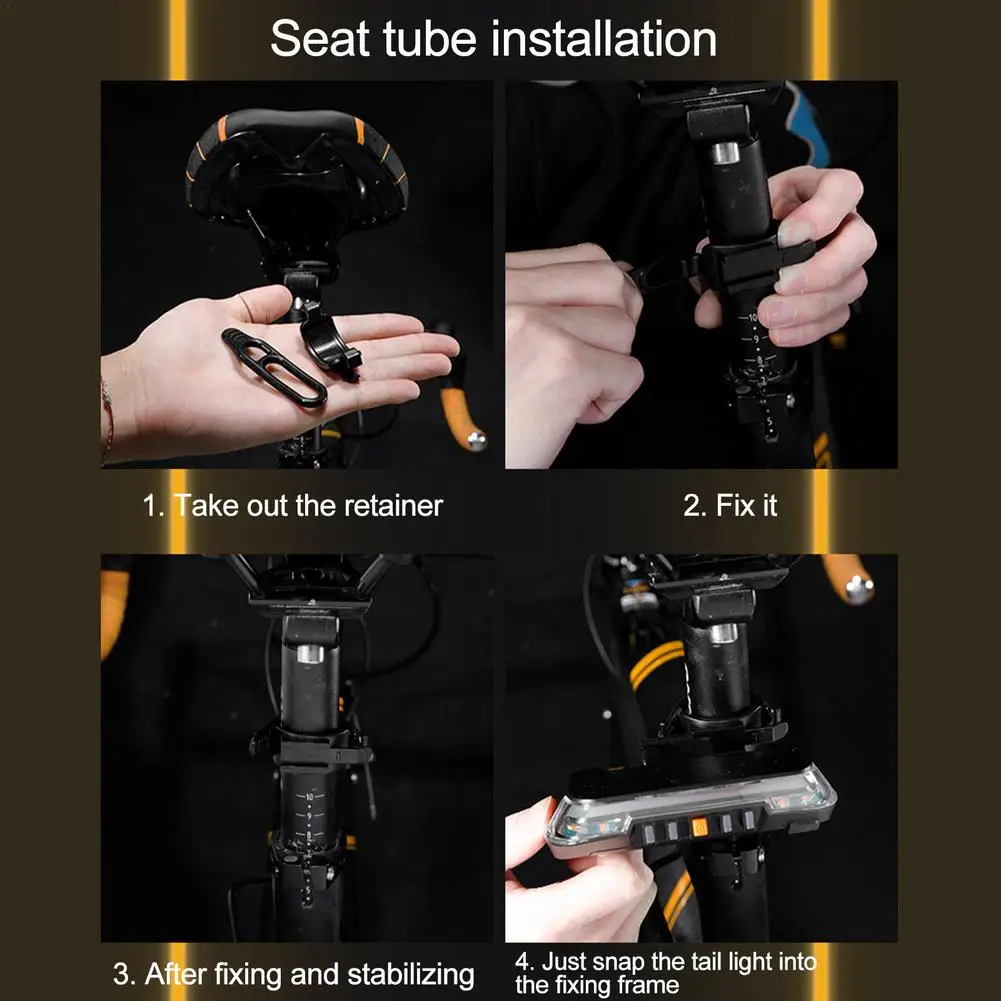 Seat tube installation

1. Take out the retainer

2. Fix it

3. After fixing and stabilizing

4. Just snap the tail light into the fixing frame