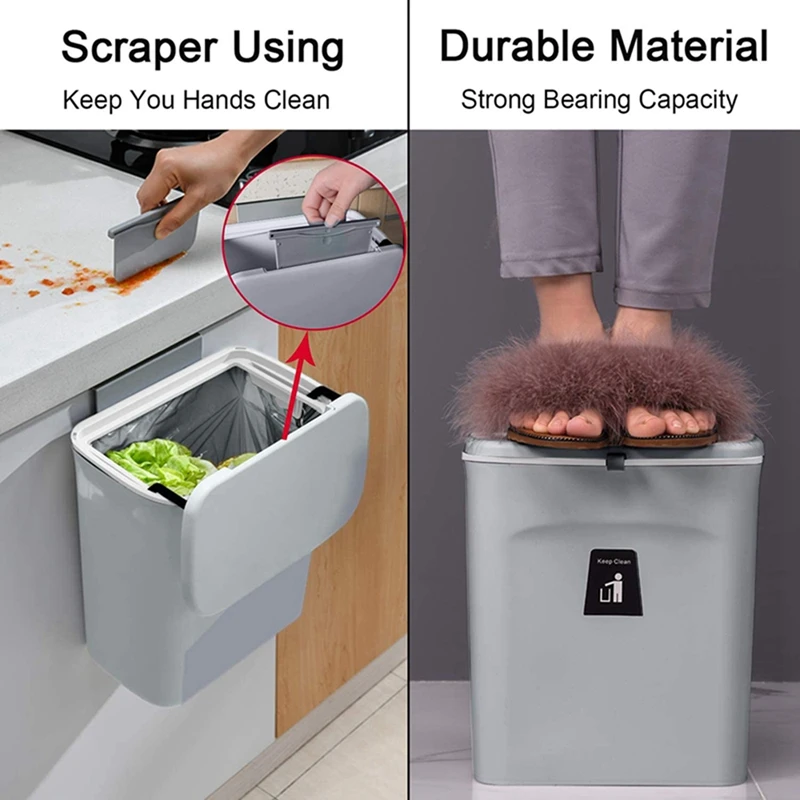 Scraper Using
Keep You Hands Clean

Durable Material
Strong Bearing Capacity

Keep Clean