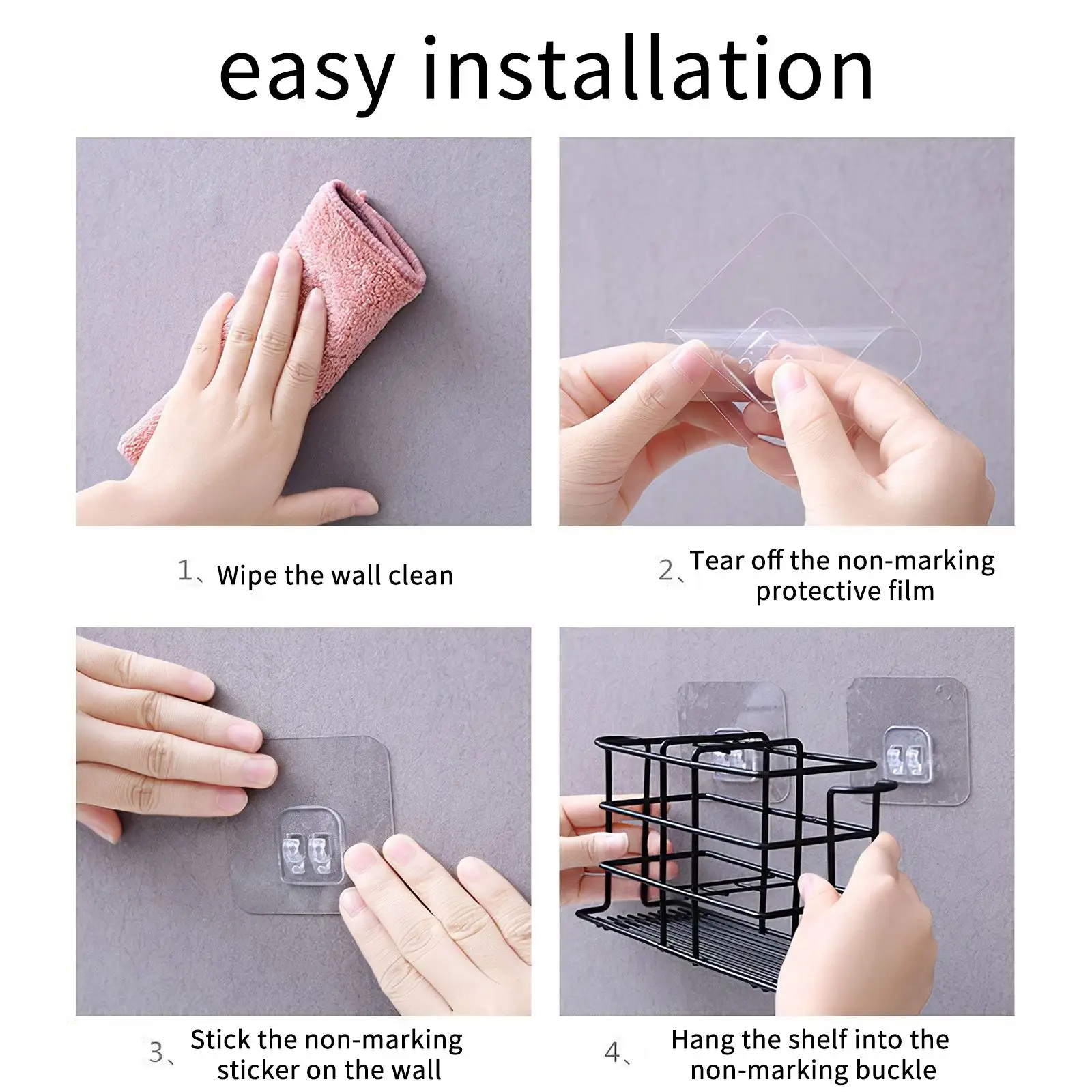 easy installation

1、Wipe the wall clean

2、Tear off the non-marking protective film

3、Stick the non-marking sticker on the wall

4、Hang the shelf into the non-marking buckle