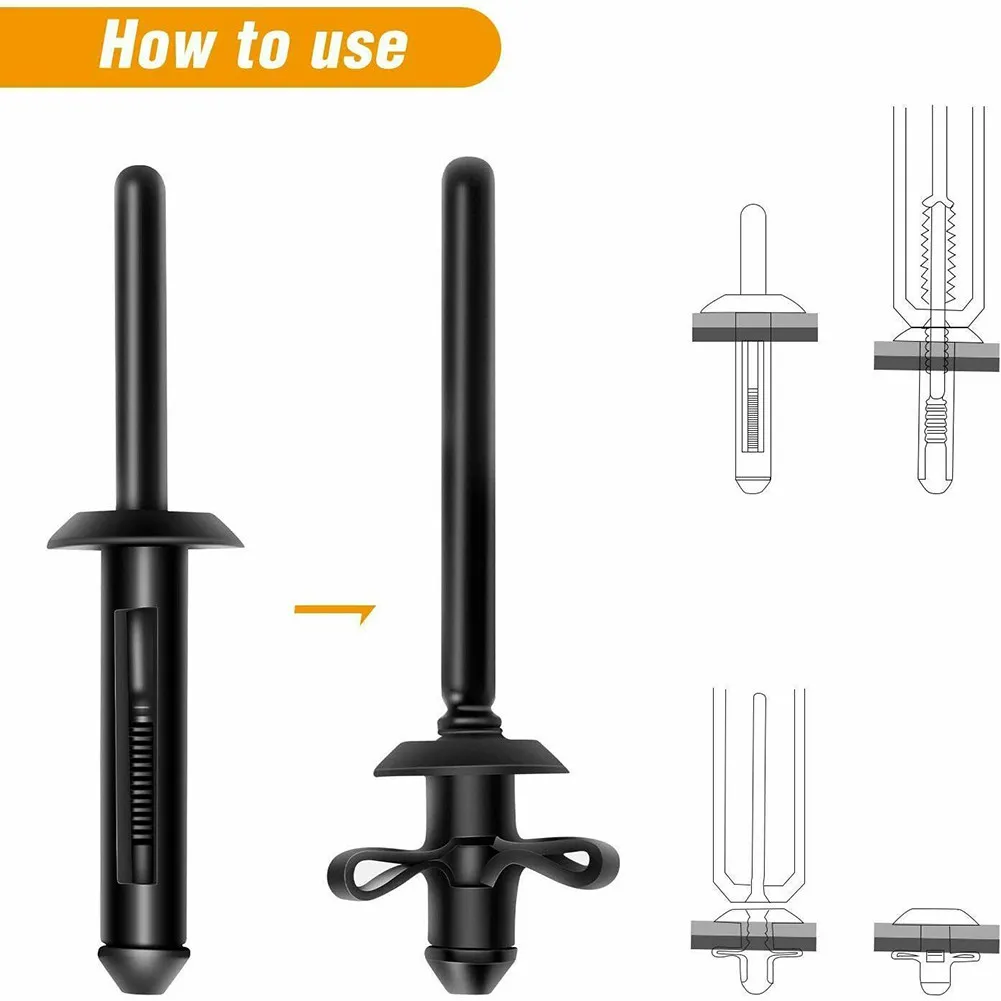 How to use