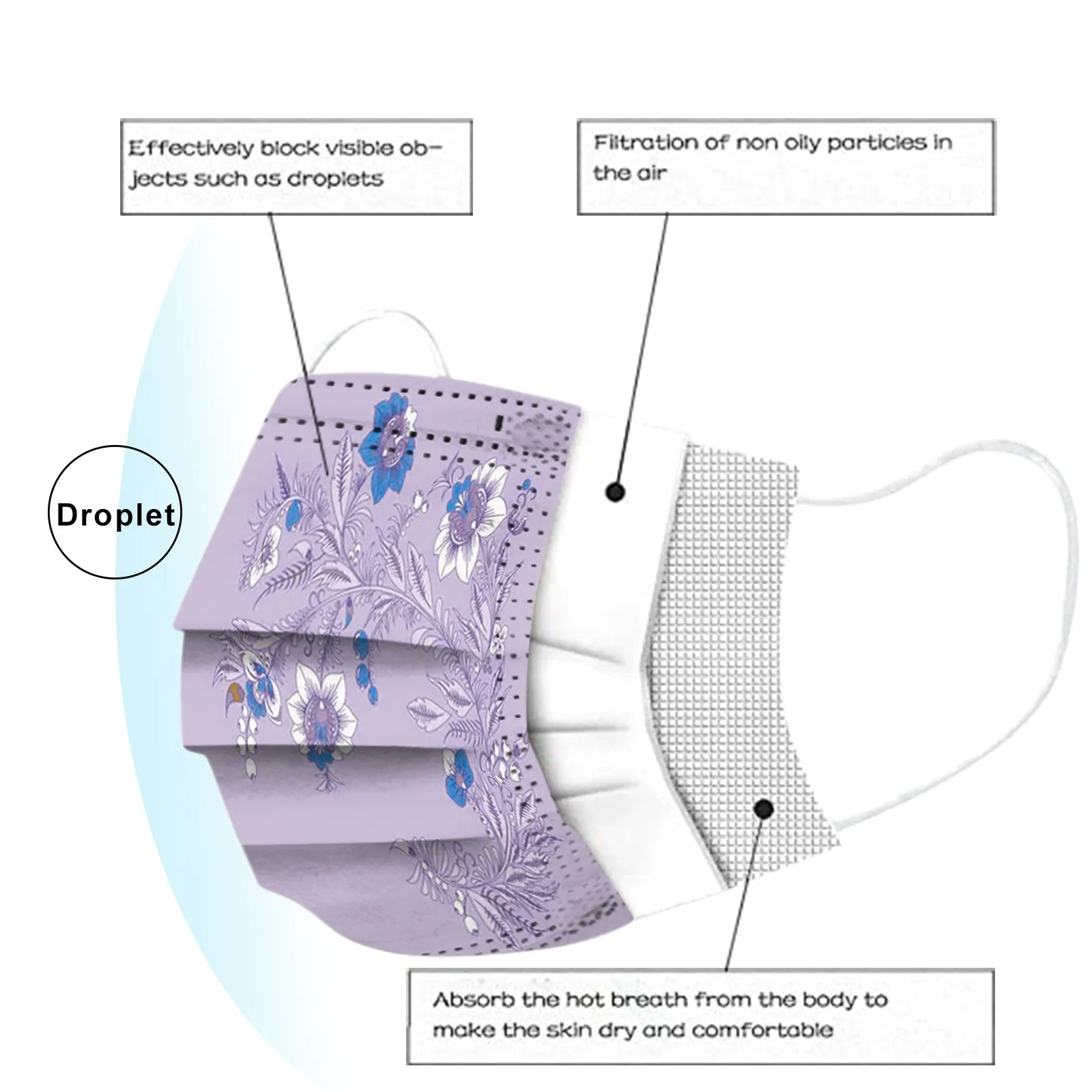 Effectively block visible objects such as droplets

Filtration of non oily particles in the air

Droplet

Absorb the hot breath from the body to make the skin dry and comfortable