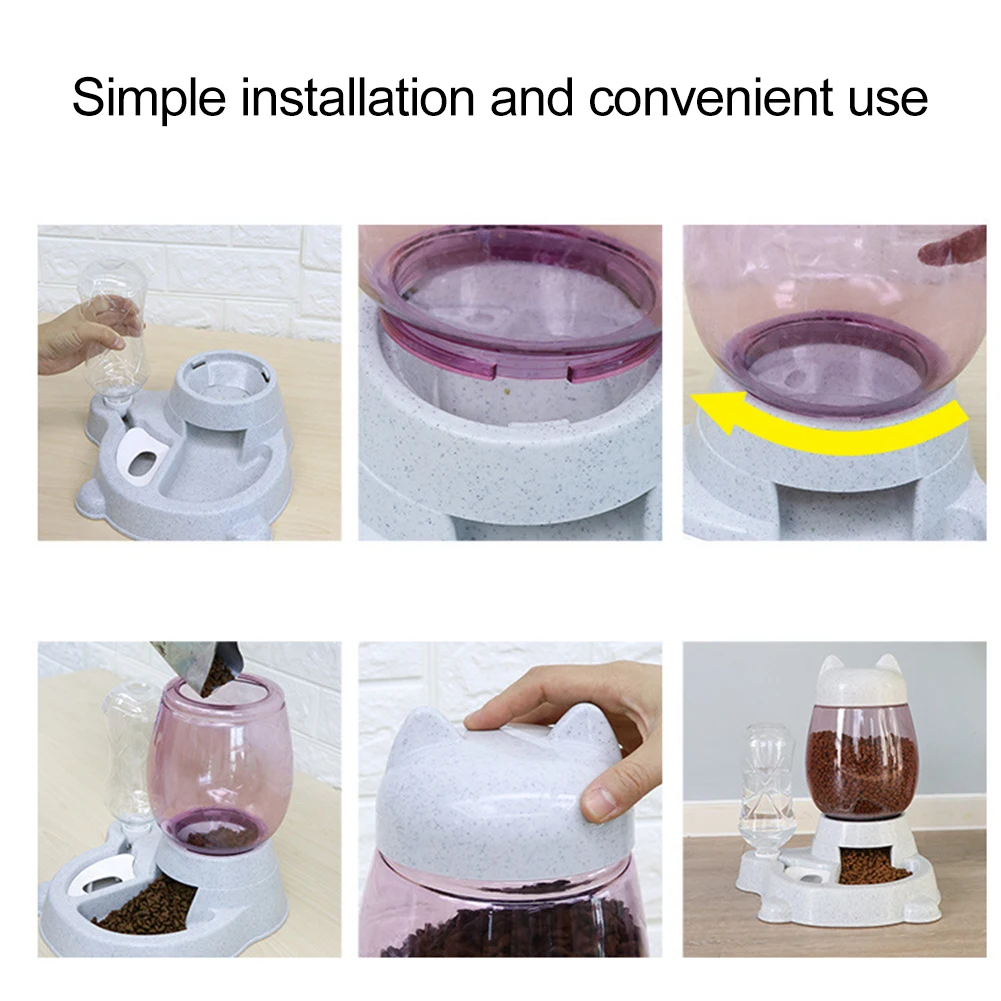 Simple installation and convenient use