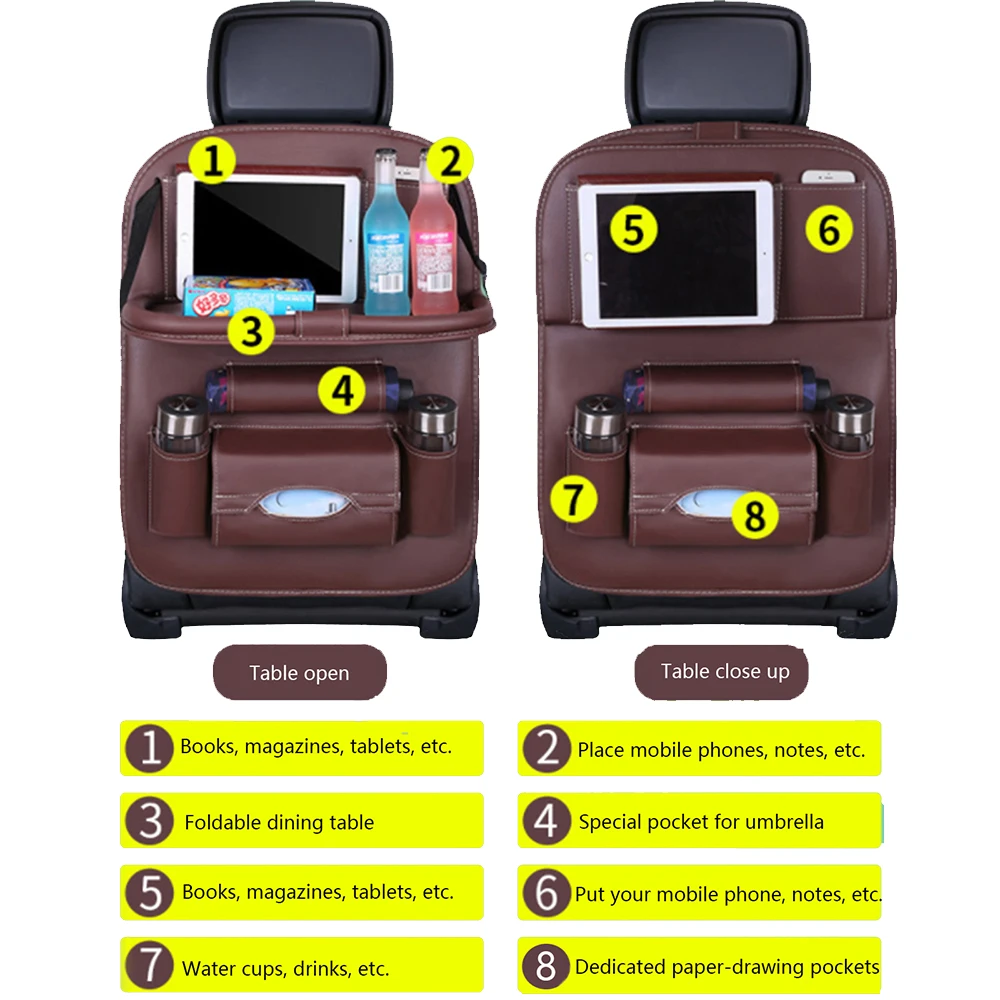 1
2
3
4
5
6
7
8

Table open

Table close up

1 Books, magazines, tablets, etc.

2 Place mobile phones, notes, etc.

3 Foldable dining table

4 Special pocket for umbrella

5 Books, magazines, tablets, etc.

6 Put your mobile phone, notes, etc.

7 Water cups, drinks, etc.

8 Dedicated paper-drawing pockets