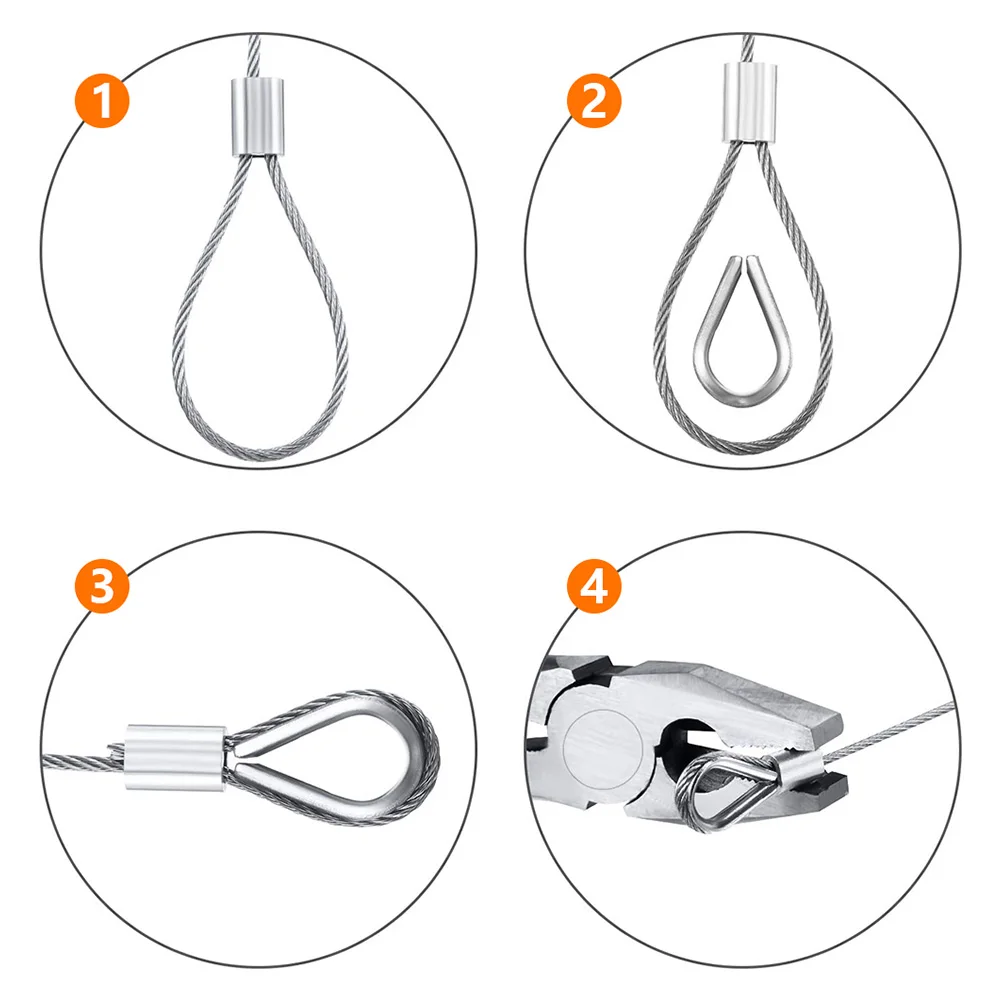 1

2

3

4