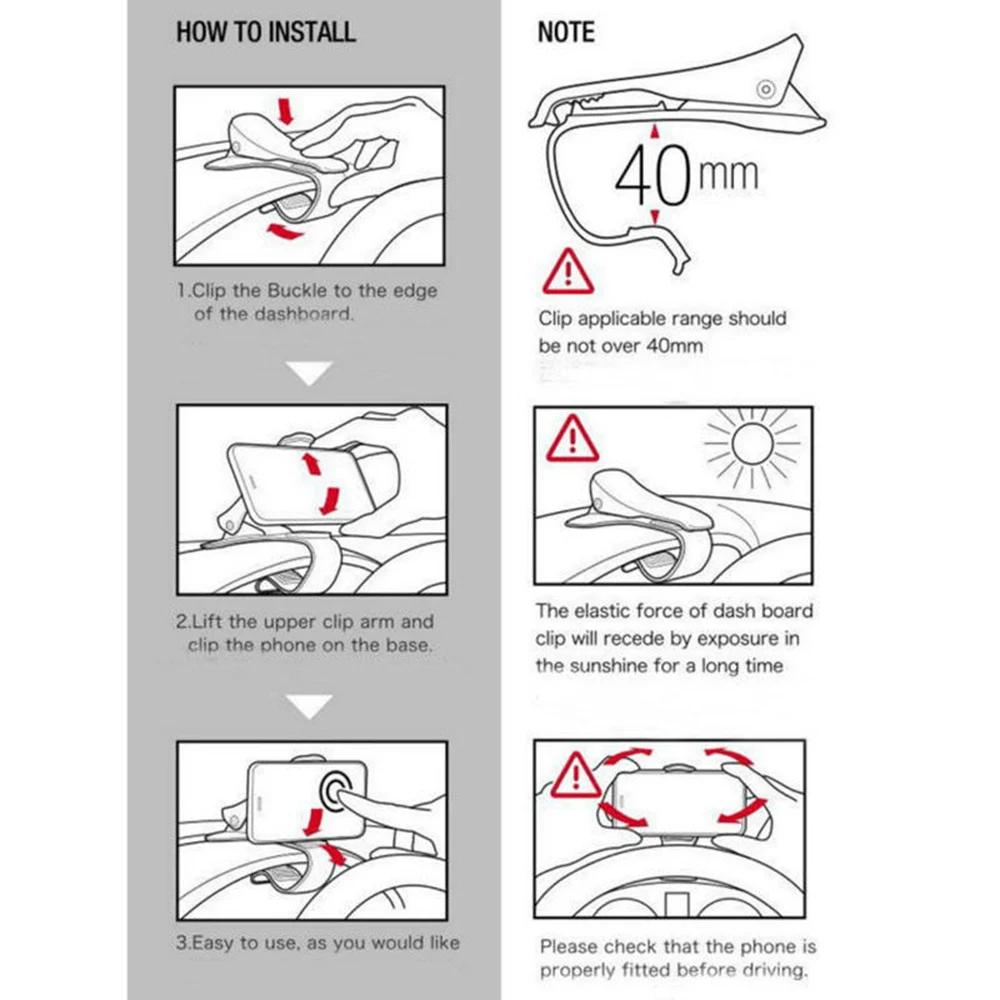 HOW TO INSTALL

1.Clip the Buckle to the edge of the dashboard.

2.Lift the upper clip arm and clip the phone on the base.

3.Easy to use, as you would like

NOTE

40mm

Clip applicable range should be not over 40mm

The elastic force of dash board clip will recede by exposure in the sunshine for a long time

Please check that the phone is properly fitted before driving.