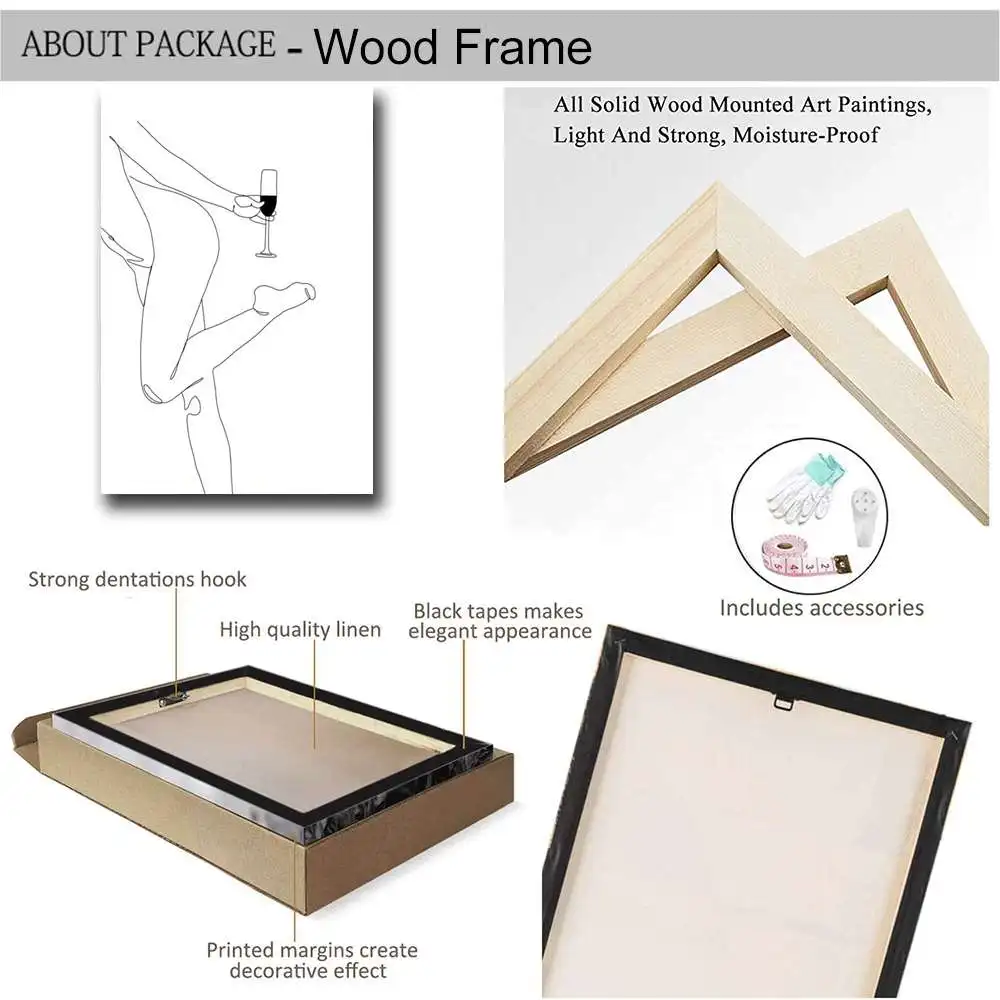 ABOUT PACKAGE - Wood Frame

All Solid Wood Mounted Art Paintings, Light And Strong, Moisture-Proof

Includes accessories

Strong dentations hook

High quality linen

Black tapes makes elegant appearance

Printed margins create decorative effect