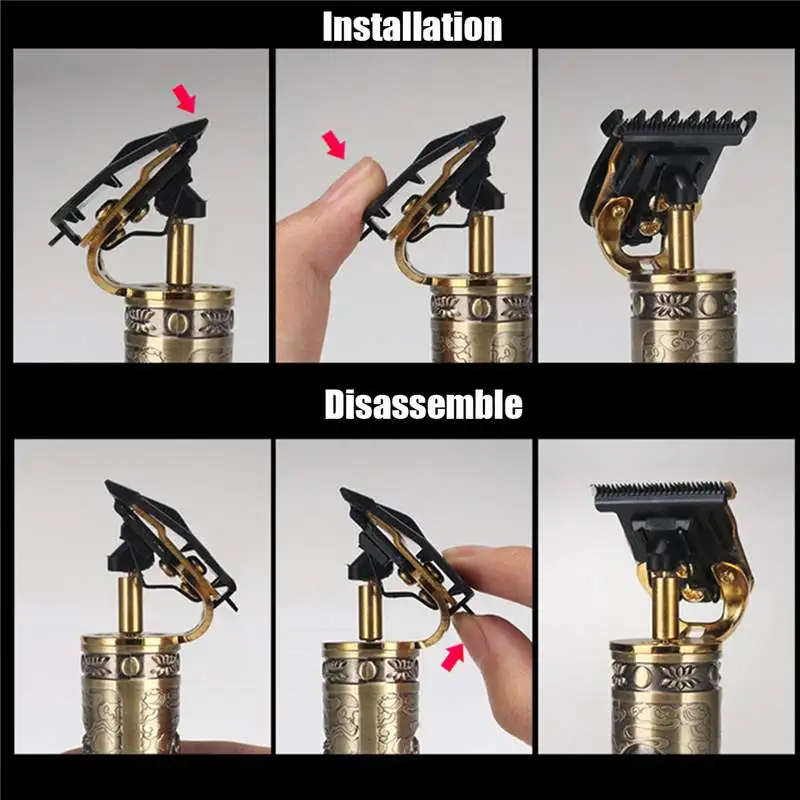 Installation

Disassemble