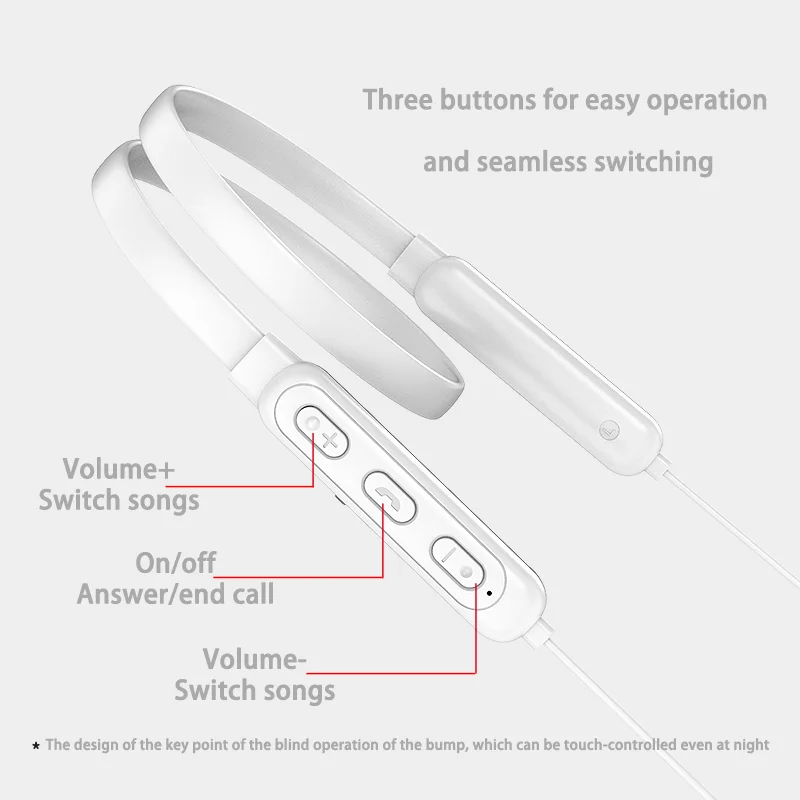 Three buttons for easy operation

and seamless switching

Volume+
Switch songs

On/off
Answer/end call

Volume-
Switch songs

* The design of the key point of the blind operation of the bump, which can be touch-controlled even at night