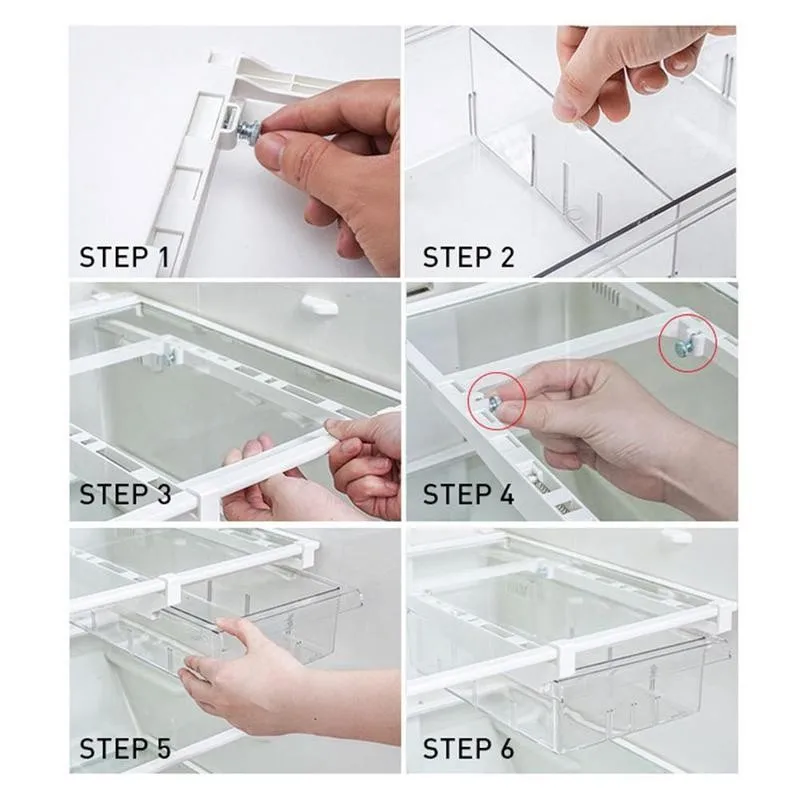 STEP 1

STEP 2

STEP 3

STEP 4

STEP 5

STEP 6