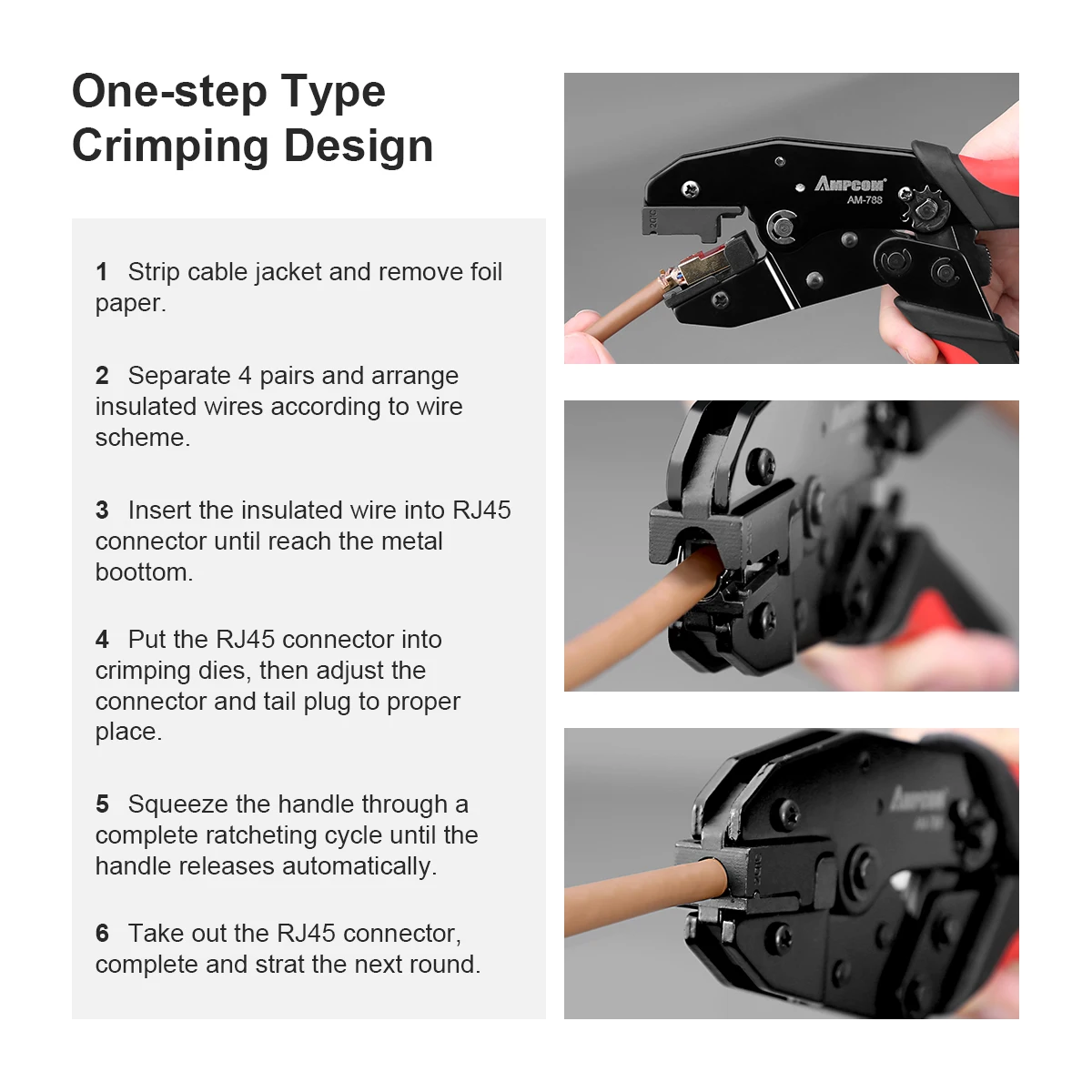 One-step Type Crimping Design

1 Strip cable jacket and remove foil paper.

2 Separate 4 pairs and arrange insulated wires according to wire scheme.

3 Insert the insulated wire into RJ45 connector until reach the metal boottom.

4 Put the RJ45 connector into crimping dies, then adjust the connector and tail plug to proper place.

5 Squeeze the handle through a complete ratcheting cycle until the handle releases automatically.

6 Take out the RJ45 connector, complete and strat the next round.

AMPCOM
AM-788

AMPCOM