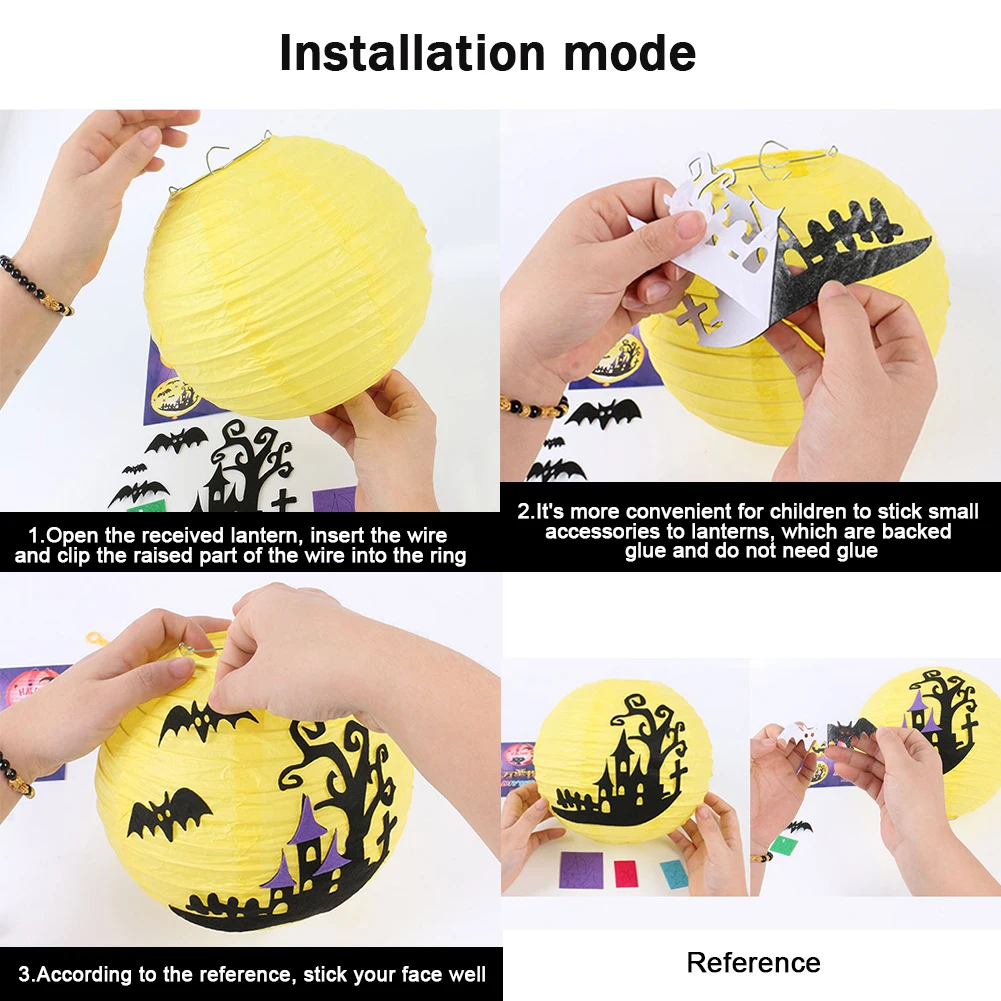 Installation mode

1.Open the received lantern, insert the wire and clip the raised part of the wire into the ring

2.It's more convenient for children to stick small accessories to lanterns, which are backed glue and do not need glue

3.According to the reference, stick your face well

Reference