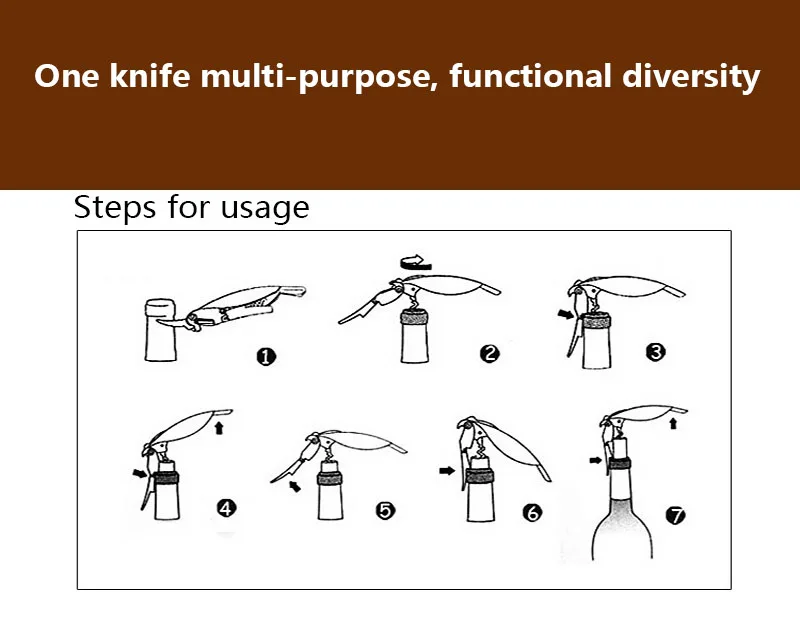 One knife multi-purpose, functional diversity

Steps for usage

1

2

3

4

5

6

7